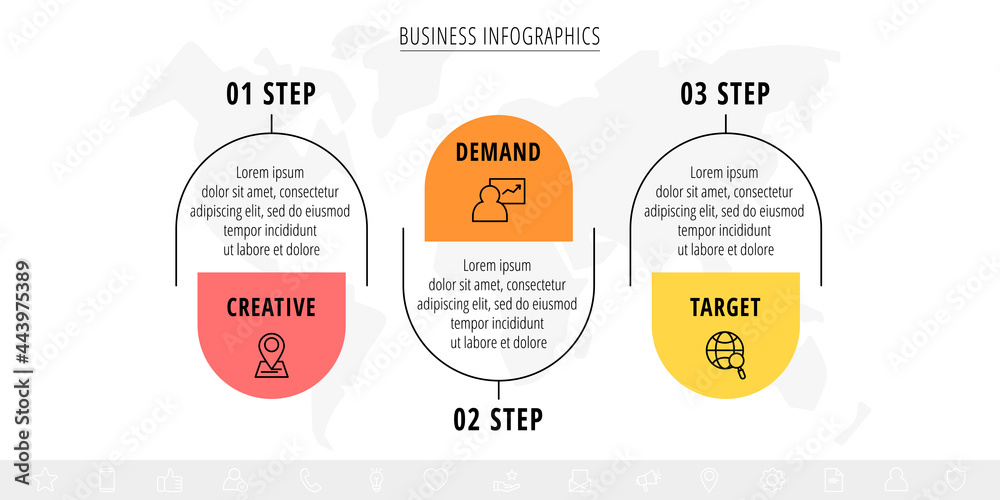 BUSINESS INFOGRAPHICS

01 STEP

Lorem ipsum dolor sit amet, consectetur adipiscing elit, sed do eiusmod tempor incididunt ut labore et dolore

CREATIVE

DEMAND

Lorem ipsum dolor sit amet, consectetur adipiscing elit, sed do eiusmod tempor incididunt ut labore et dolore

02 STEP

03 STEP

Lorem ipsum dolor sit amet, consectetur adipiscing elit, sed do eiusmod tempor incididunt ut labore et dolore

TARGET

Adobe Stock | #443975389