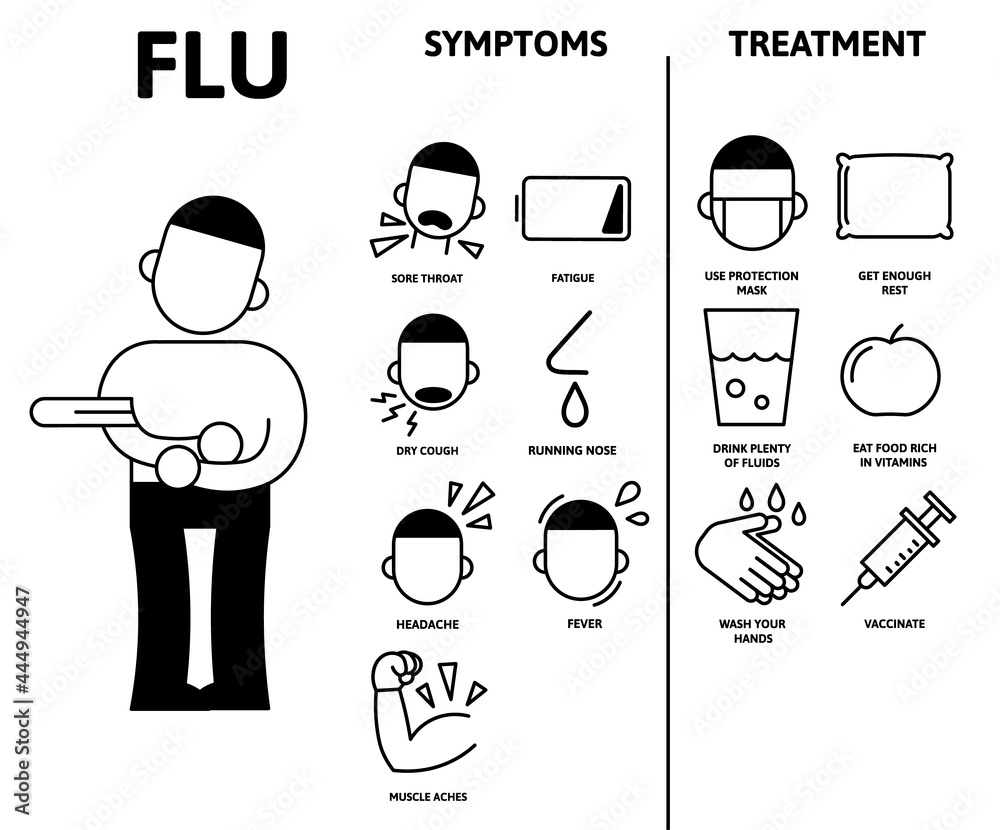 FLU

SYMPTOMS

SORE THROAT

FATIGUE

DRY COUGH

RUNNING NOSE

HEADACHE

FEVER

MUSCLE ACHES

TREATMENT

USE PROTECTION MASK

GET ENOUGH REST

DRINK PLENTY OF FLUIDS

EAT FOOD RICH IN VITAMINS

WASH YOUR HANDS

VACCINATE

Adobe Stock | #444944947