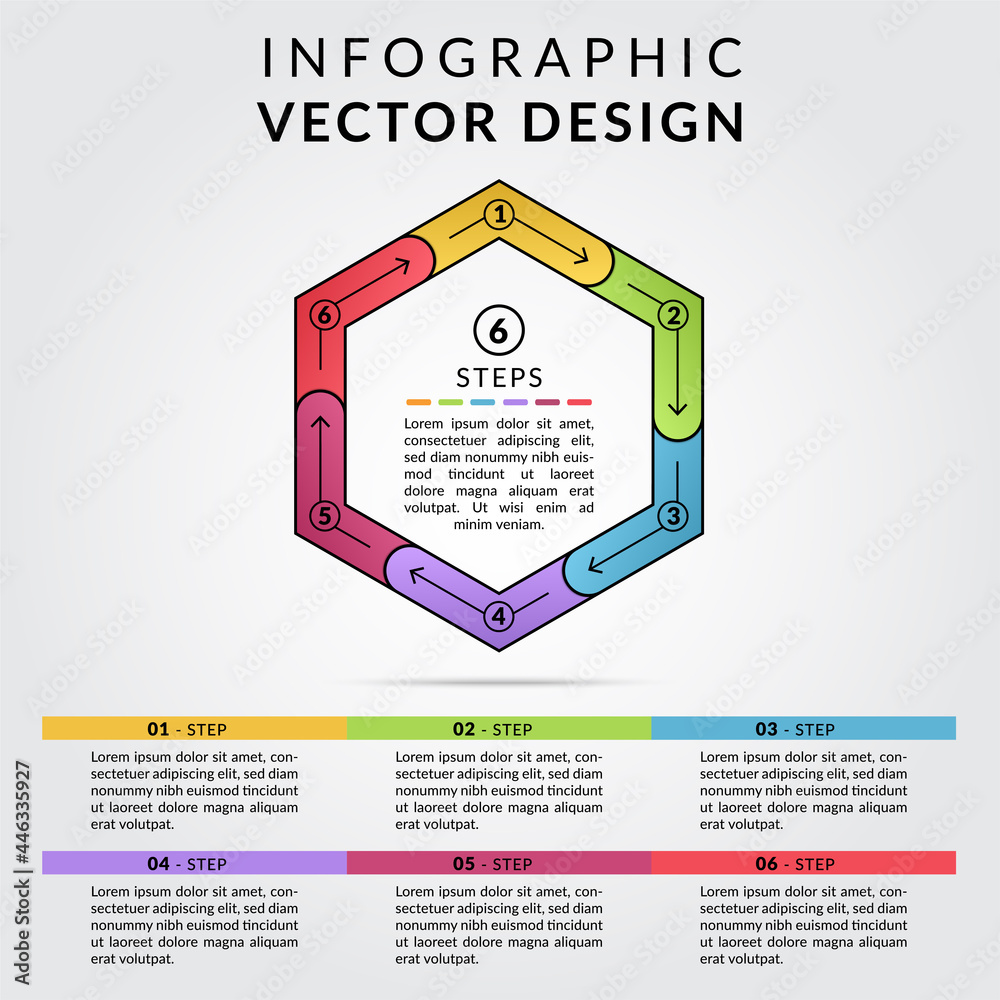 INFOGRAPHIC
VECTOR DESIGN

1
2
3
4
5
6

6
STEPS

Lorem ipsum dolor sit amet, consectetuer adipiscing elit, sed diam nonummy nibh euismod tincidunt ut laoreet dolore magna aliquam erat volutpat. Ut wisi enim ad minim veniam.

01 - STEP
Lorem ipsum dolor sit amet, consectetuer adipiscing elit, sed diam nonummy nibh euismod tincidunt ut laoreet dolore magna aliquam erat volutpat.

02 - STEP
Lorem ipsum dolor sit amet, consectetuer adipiscing elit, sed diam nonummy nibh euismod tincidunt ut laoreet dolore magna aliquam erat volutpat.

03 - STEP
Lorem ipsum dolor sit amet, consectetuer adipiscing elit, sed diam nonummy nibh euismod tincidunt ut laoreet dolore magna aliquam erat volutpat.

04 - STEP
Lorem ipsum dolor sit amet, consectetuer adipiscing elit, sed diam nonummy nibh euismod tincidunt ut laoreet dolore magna aliquam erat volutpat.

05 - STEP
Lorem ipsum dolor sit amet, consectetuer adipiscing elit, sed diam nonummy nibh euismod tincidunt ut laoreet dolore magna aliquam erat volutpat.

06 - STEP
Lorem ipsum dolor sit amet, consectetuer adipiscing elit, sed diam nonummy nibh euismod tincidunt ut laoreet dolore magna aliquam erat volutpat.

Adobe Stock | #446335927