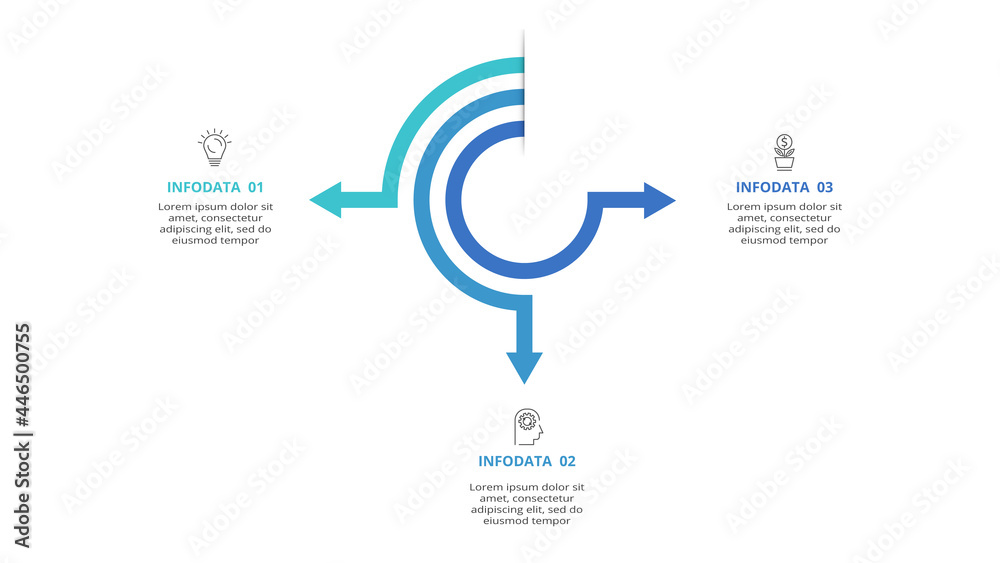 INFODATA 01
Lorem ipsum dolor sit amet, consectetur adipiscing elit, sed do eiusmod tempor

INFODATA 03
Lorem ipsum dolor sit amet, consectetur adipiscing elit, sed do eiusmod tempor

INFODATA 02
Lorem ipsum dolor sit amet, consectetur adipiscing elit, sed do eiusmod tempor

Adobe Stock | #446500755