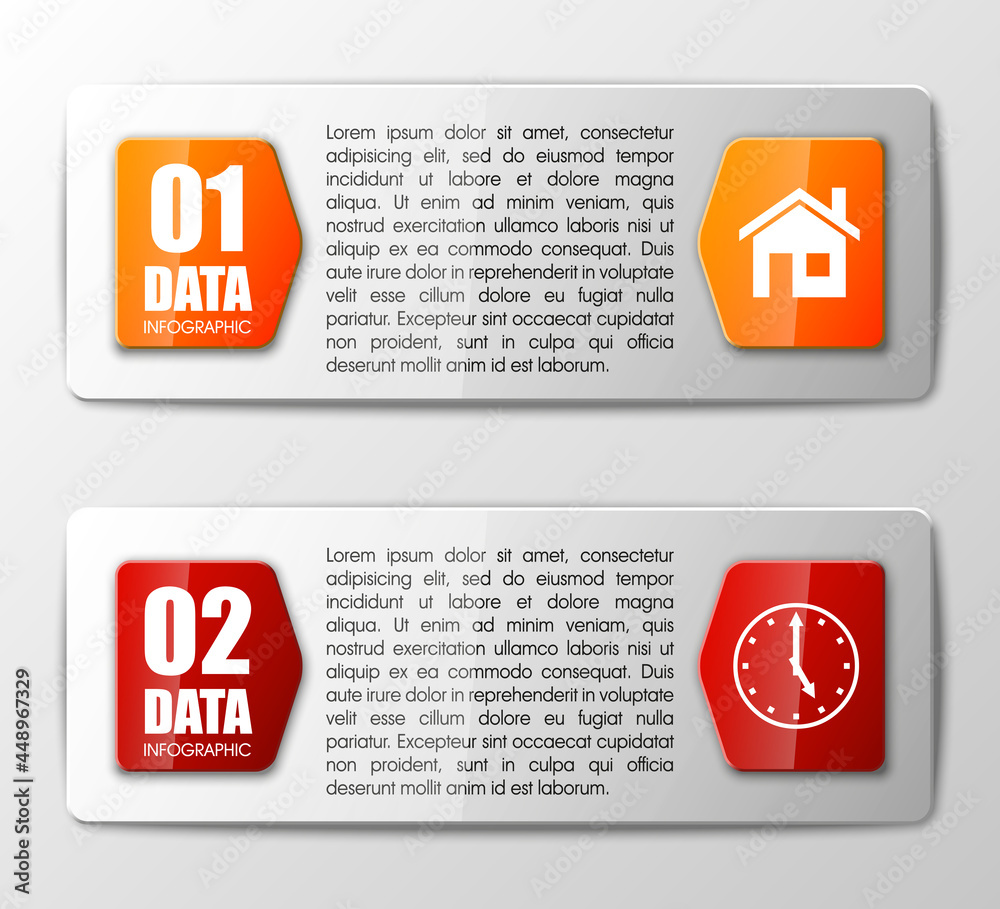 01
DATA
INFOGRAPHIC

Lorem ipsum dolor sit amet, consectetur adipisicing elit, sed do eiusmod tempor incididunt ut labore et dolore magna aliqua. Ut enim ad minim veniam, quis nostrud exercitation ullamco laboris nisi ut aliquip ex ea commodo consequat. Duis aute irure dolor in reprehenderit in voluptate velit esse cillum dolore eu fugiat nulla pariatur. Excepteur sint occaecat cupidatat non proident, sunt in culpa qui officia deserunt mollit anim id est laborum.

02
DATA
INFOGRAPHIC

Lorem ipsum dolor sit amet, consectetur adipisicing elit, sed do eiusmod tempor incididunt ut labore et dolore magna aliqua. Ut enim ad minim veniam, quis nostrud exercitation ullamco laboris nisi ut aliquip ex ea commodo consequat. Duis aute irure dolor in reprehenderit in voluptate velit esse cillum dolore eu fugiat nulla pariatur. Excepteur sint occaecat cupidatat non proident, sunt in culpa qui officia deserunt mollit anim id est laborum.

Adobe Stock | #448967329