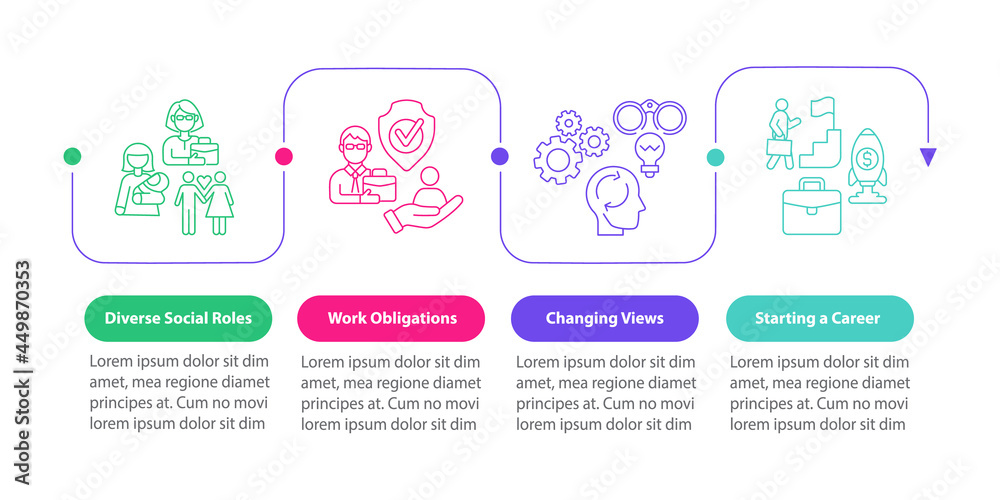 Diverse Social Roles

Lorem ipsum dolor sit dim amet, mea regione diamet principes at. Cum no movi lorem ipsum dolor sit dim

Work Obligations

Lorem ipsum dolor sit dim amet, mea regione diamet principes at. Cum no movi lorem ipsum dolor sit dim

Changing Views

Lorem ipsum dolor sit dim amet, mea regione diamet principes at. Cum no movi lorem ipsum dolor sit dim

Starting a Career

Lorem ipsum dolor sit dim amet, mea regione diamet principes at. Cum no movi lorem ipsum dolor sit dim

Adobe Stock | #449870353