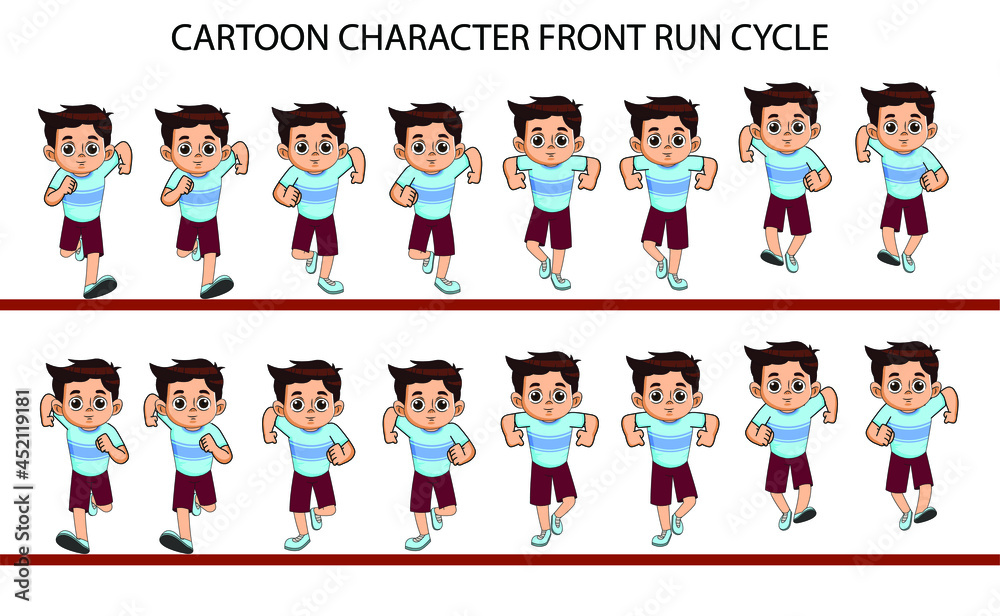 CARTOON CHARACTER FRONT RUN CYCLE

Adobe Stock | #452119181