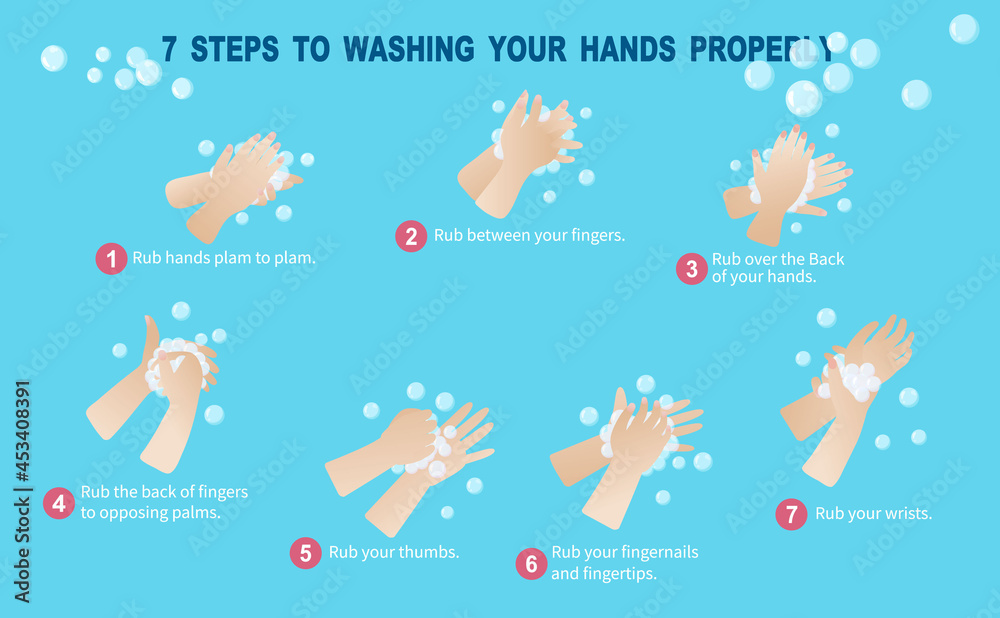 7 STEPS TO WASHING YOUR HANDS PROPERLY

1 Rub hands plam to plam.

2 Rub between your fingers.

3 Rub over the Back of your hands.

4 Rub the back of fingers to opposing palms.

5 Rub your thumbs.

6 Rub your fingernails and fingertips.

7 Rub your wrists.

Adobe Stock | #453408391