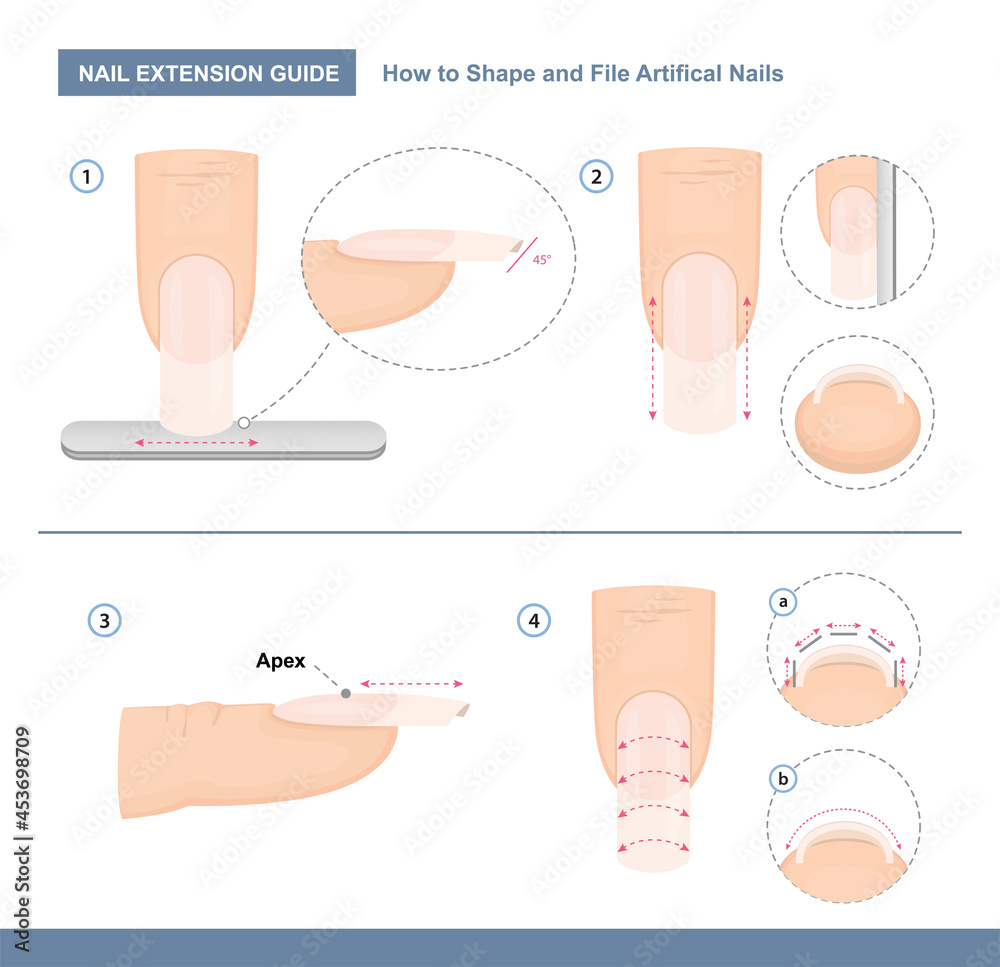 NAIL EXTENSION GUIDE How to Shape and File Artifical Nails

1

45°

2

3

Apex

4

a

b

Adobe Stock | #453698709