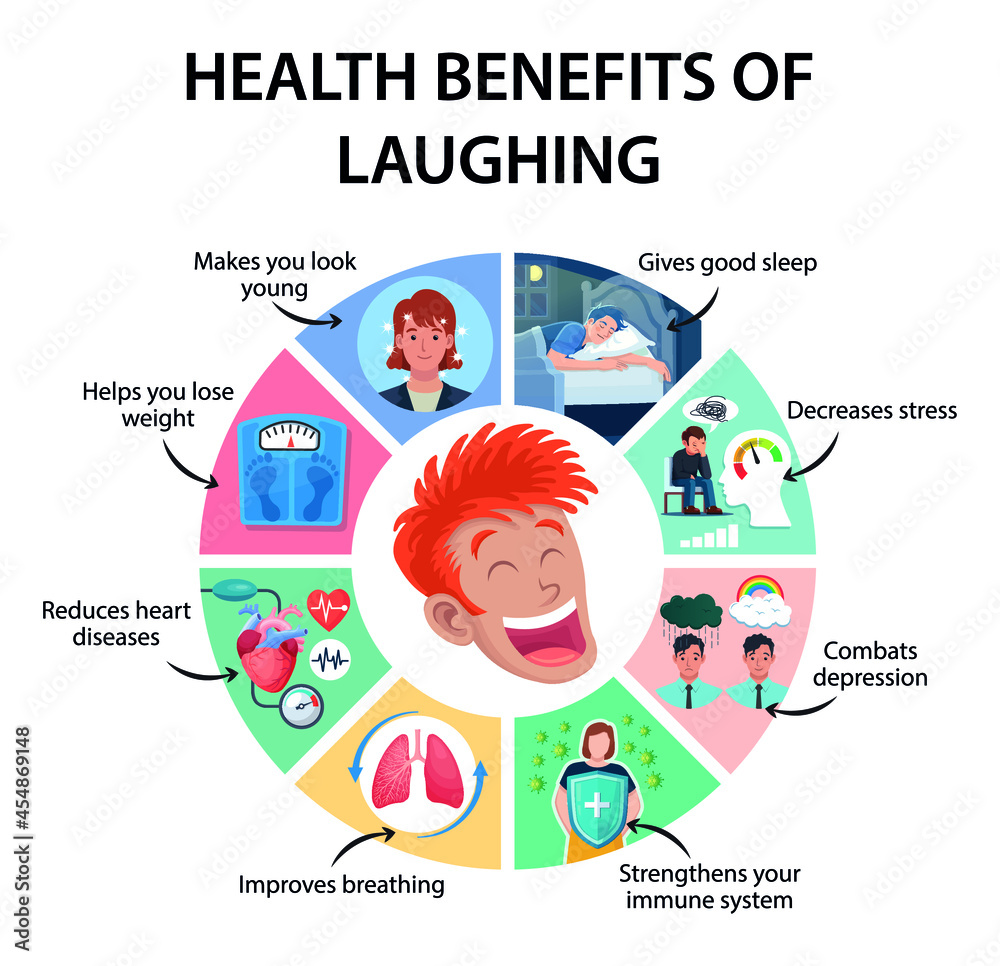 HEALTH BENEFITS OF LAUGHING

Makes you look young

Gives good sleep

Helps you lose weight

Decreases stress

Reduces heart diseases

Combats depression

Improves breathing

Strengthens your immune system

Adobe Stock | #454869148