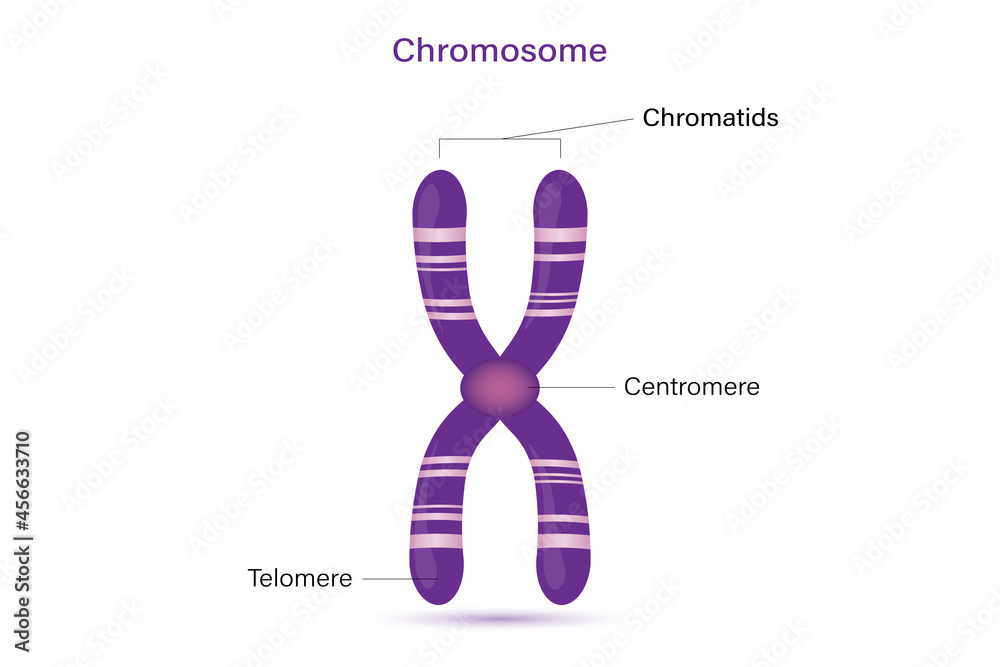 Chromosome

Chromatids

Centromere

Telomere

Adobe Stock | #456633710