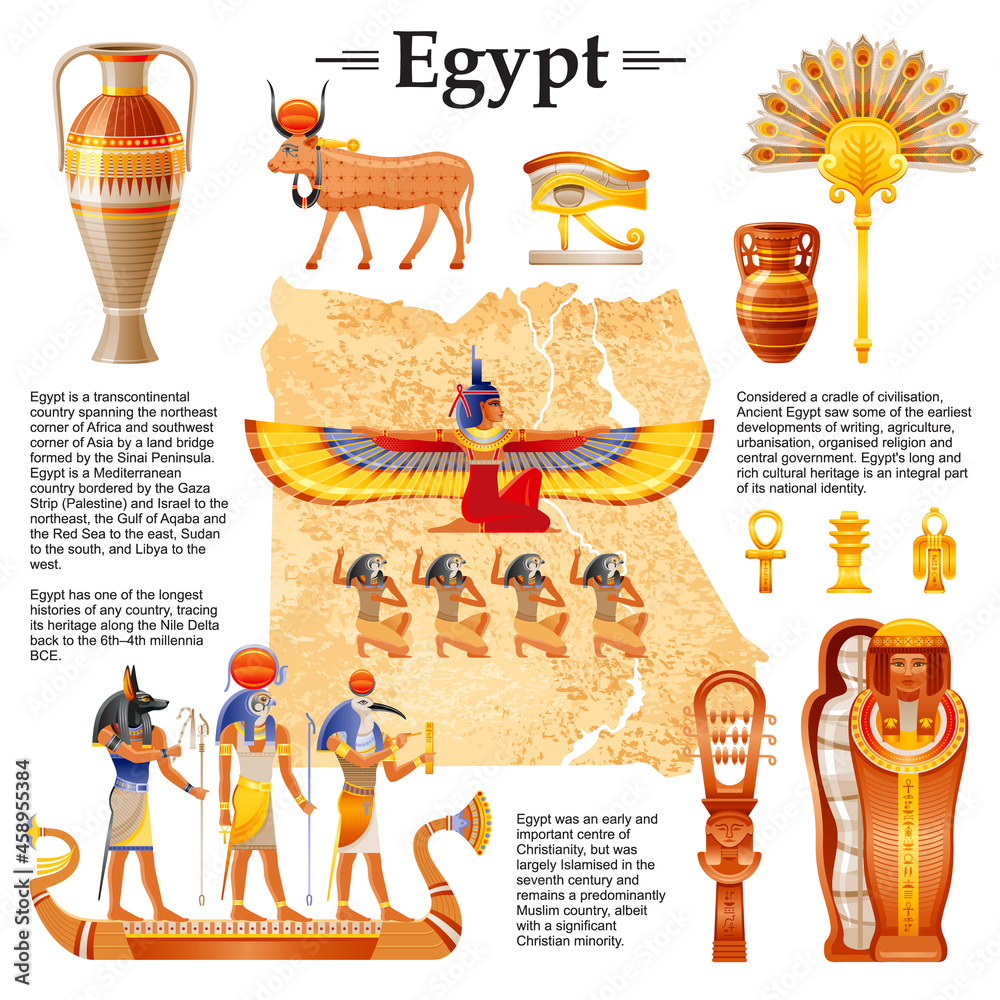 Egypt

Egypt is a transcontinental country spanning the northeast corner of Africa and southwest corner of Asia by a land bridge formed by the Sinai Peninsula. Egypt is a Mediterranean country bordered by the Gaza Strip (Palestine) and Israel to the northeast, the Gulf of Aqaba and the Red Sea to the east, Sudan to the south, and Libya to the west.

Egypt has one of the longest histories of any country, tracing its heritage along the Nile Delta back to the 6th–4th millennia BCE.

Considered a cradle of civilisation, Ancient Egypt saw some of the earliest developments of writing, agriculture, urbanisation, organised religion and central government. Egypt's long and rich cultural heritage is an integral part of its national identity.

Egypt was an early and important centre of Christianity, but was largely Islamised in the seventh century and remains a predominantly Muslim country, albeit with a significant Christian minority.

Adobe Stock | #458955384