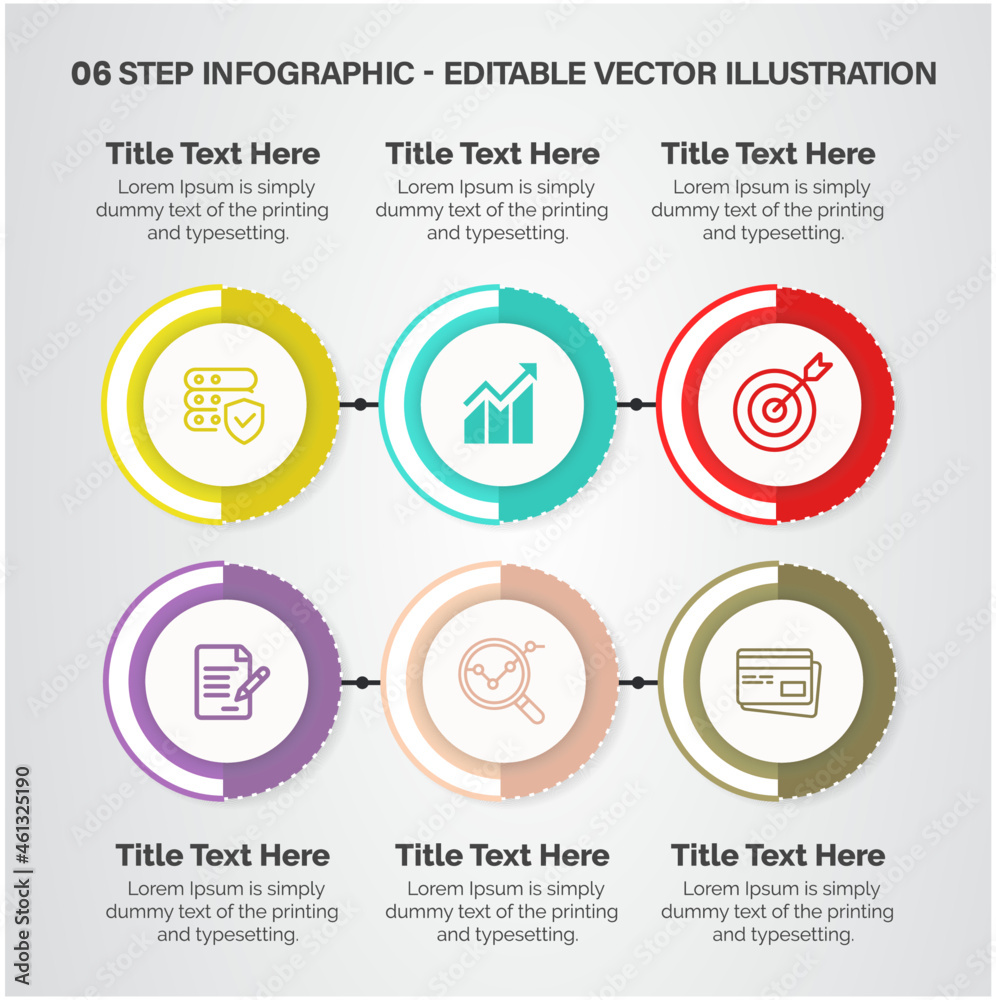 06 STEP INFOGRAPHIC - EDITABLE VECTOR ILLUSTRATION

Title Text Here
Lorem Ipsum is simply dummy text of the printing and typesetting.

Title Text Here
Lorem Ipsum is simply dummy text of the printing and typesetting.

Title Text Here
Lorem Ipsum is simply dummy text of the printing and typesetting.

Title Text Here
Lorem Ipsum is simply dummy text of the printing and typesetting.

Title Text Here
Lorem Ipsum is simply dummy text of the printing and typesetting.

Title Text Here
Lorem Ipsum is simply dummy text of the printing and typesetting.

Adobe Stock | #461325190