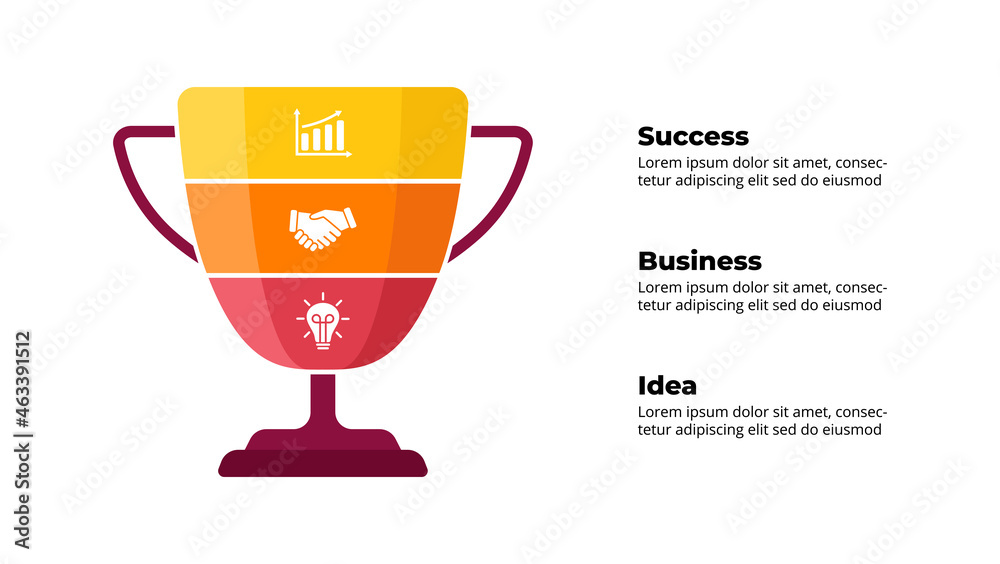 Success
Lorem ipsum dolor sit amet, consectetur adipiscing elit sed do eiusmod

Business
Lorem ipsum dolor sit amet, consectetur adipiscing elit sed do eiusmod

Idea
Lorem ipsum dolor sit amet, consectetur adipiscing elit sed do eiusmod

Adobe Stock | #463391512