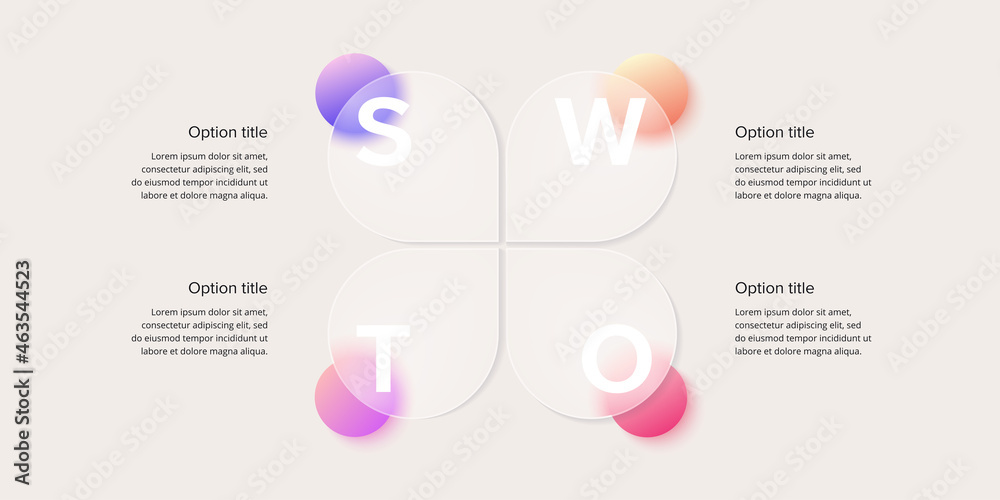 Option title

Lorem ipsum dolor sit amet, consectetur adipiscing elit, sed do eiusmod tempor incididunt ut labore et dolore magna aliqua.

S

W

Option title

Lorem ipsum dolor sit amet, consectetur adipiscing elit, sed do eiusmod tempor incididunt ut labore et dolore magna aliqua.

Option title

Lorem ipsum dolor sit amet, consectetur adipiscing elit, sed do eiusmod tempor incididunt ut labore et dolore magna aliqua.

T

O

Option title

Lorem ipsum dolor sit amet, consectetur adipiscing elit, sed do eiusmod tempor incididunt ut labore et dolore magna aliqua.

Adobe Stock | #463544523