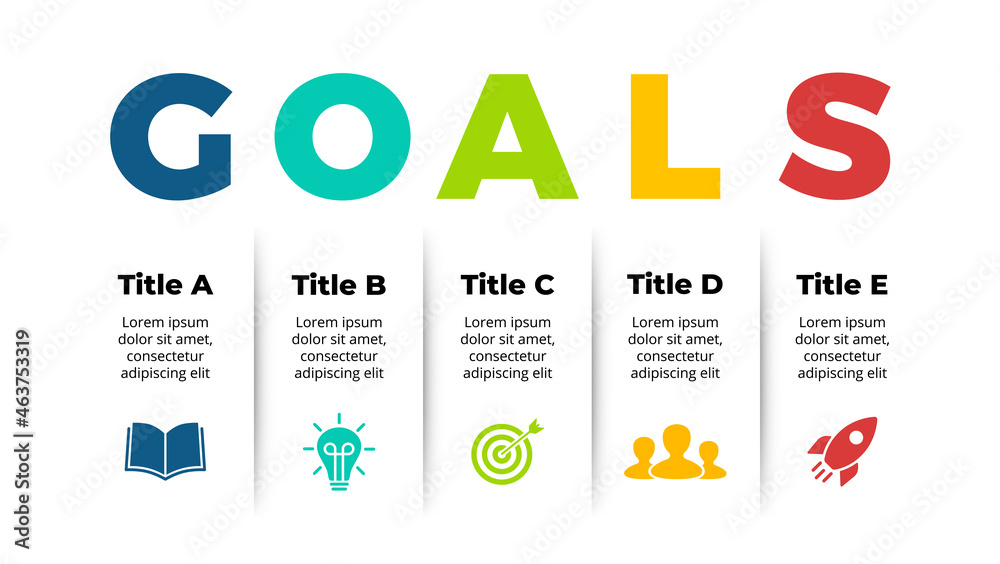 GOALS

Title A
Lorem ipsum dolor sit amet, consectetur adipiscing elit

Title B
Lorem ipsum dolor sit amet, consectetur adipiscing elit

Title C
Lorem ipsum dolor sit amet, consectetur adipiscing elit

Title D
Lorem ipsum dolor sit amet, consectetur adipiscing elit

Title E
Lorem ipsum dolor sit amet, consectetur adipiscing elit

Adobe Stock | #463753319