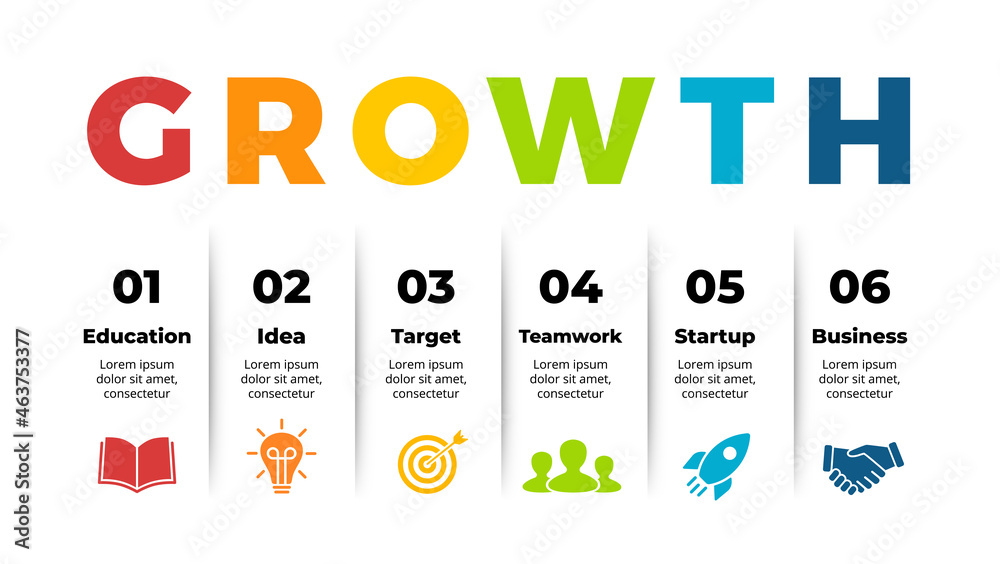 GROWTH

01
Education
Lorem ipsum dolor sit amet, consectetur

02
Idea
Lorem ipsum dolor sit amet, consectetur

03
Target
Lorem ipsum dolor sit amet, consectetur

04
Teamwork
Lorem ipsum dolor sit amet, consectetur

05
Startup
Lorem ipsum dolor sit amet, consectetur

06
Business
Lorem ipsum dolor sit amet, consectetur

Adobe Stock | #463753377