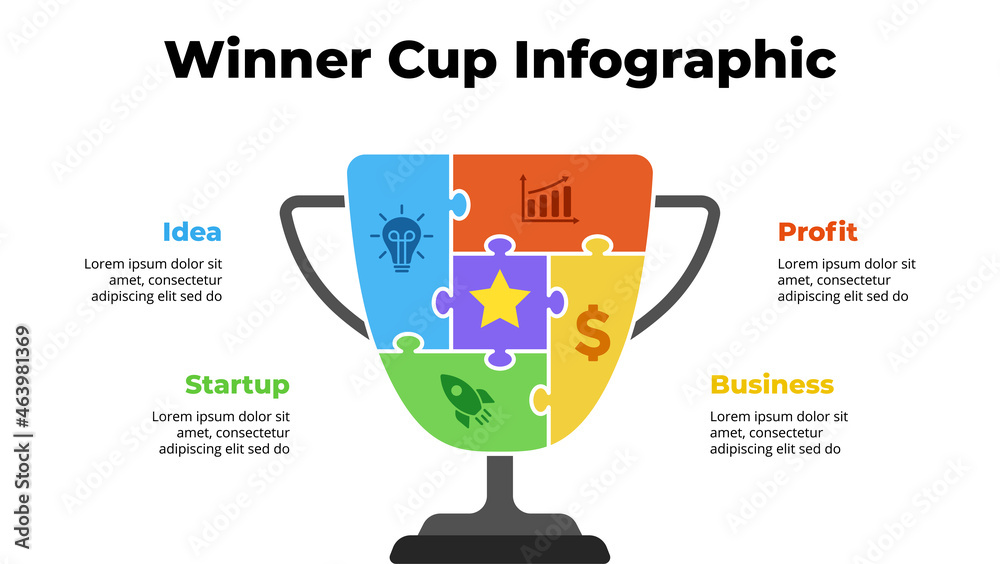 Winner Cup Infographic

Idea
Lorem ipsum dolor sit amet, consectetur adipiscing elit sed do

Startup
Lorem ipsum dolor sit amet, consectetur adipiscing elit sed do

Profit
Lorem ipsum dolor sit amet, consectetur adipiscing elit sed do

Business
Lorem ipsum dolor sit amet, consectetur adipiscing elit sed do

$

Adobe Stock | #463981369