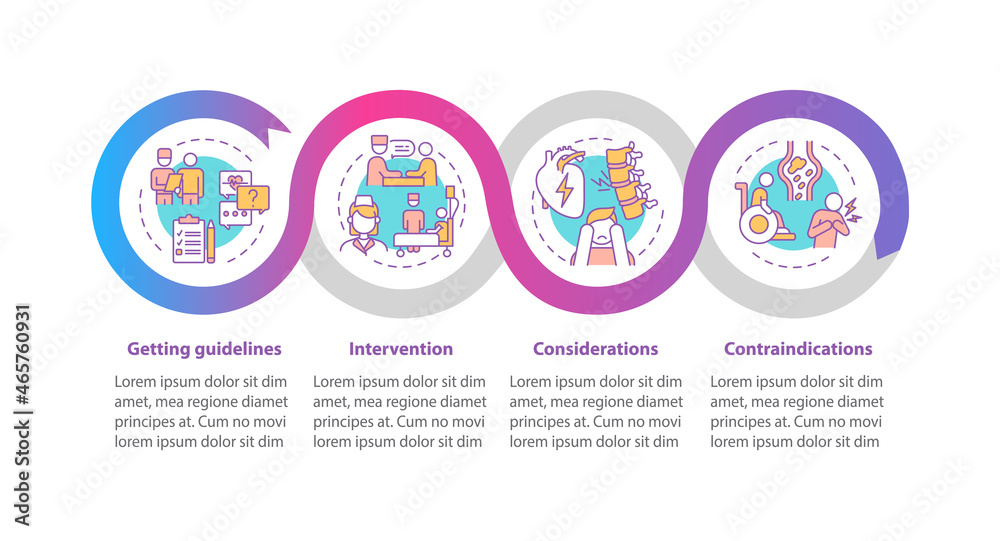 Getting guidelines

Lorem ipsum dolor sit dim amet, mea regione diamet principes at. Cum no movi lorem ipsum dolor sit dim

Intervention

Lorem ipsum dolor sit dim amet, mea regione diamet principes at. Cum no movi lorem ipsum dolor sit dim

Considerations

Lorem ipsum dolor sit dim amet, mea regione diamet principes at. Cum no movi lorem ipsum dolor sit dim

Contraindications

Lorem ipsum dolor sit dim amet, mea regione diamet principes at. Cum no movi lorem ipsum dolor sit dim

Adobe Stock | #465760931