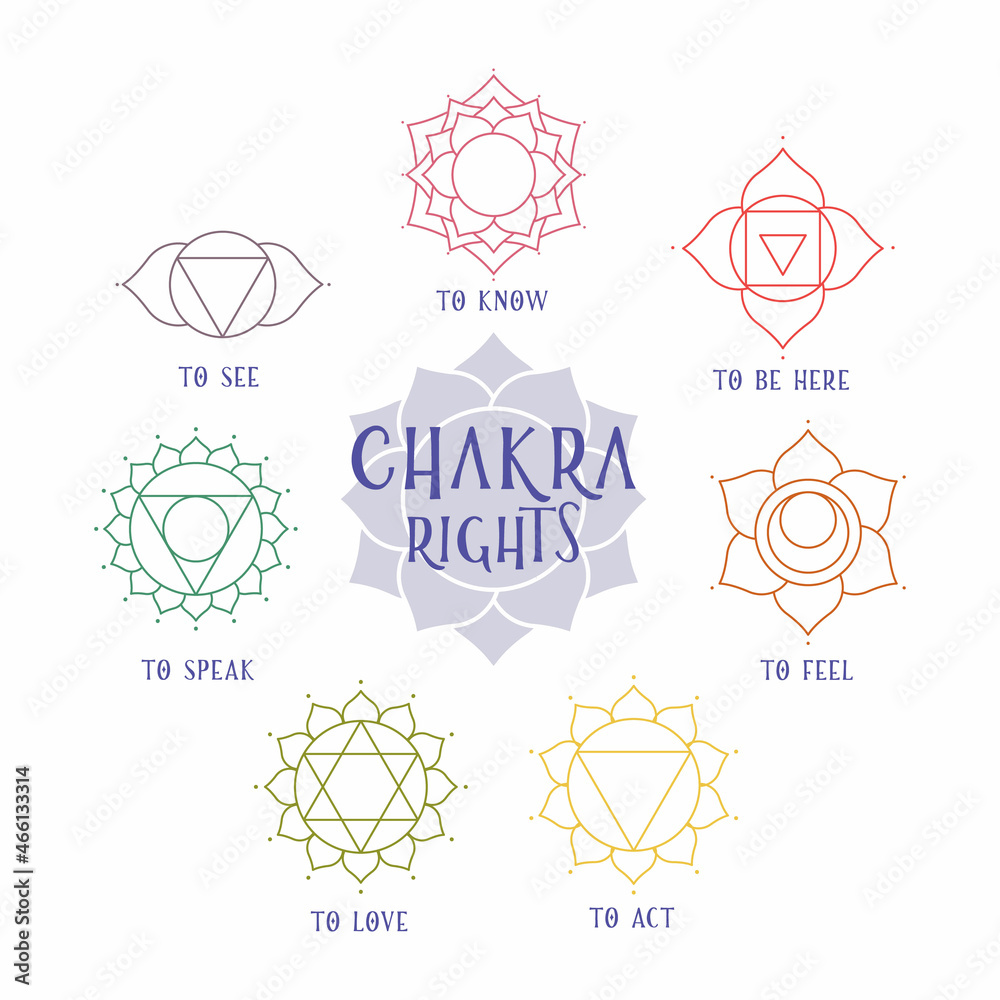 TO KNOW

TO SEE

TO BE HERE

CHAKRA RIGHTS

TO SPEAK

TO FEEL

TO LOVE

TO ACT

Adobe Stock | #466133314