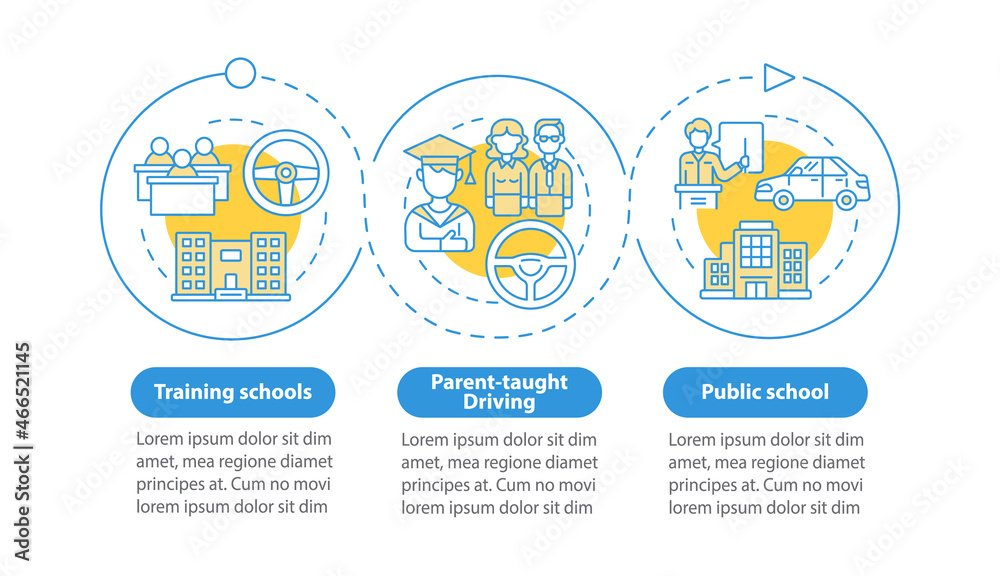 Training schools

Lorem ipsum dolor sit dim amet, mea regione diamet principes at. Cum no movi lorem ipsum dolor sit dim

Parent-taught Driving

Lorem ipsum dolor sit dim amet, mea regione diamet principes at. Cum no movi lorem ipsum dolor sit dim

Public school

Lorem ipsum dolor sit dim amet, mea regione diamet principes at. Cum no movi lorem ipsum dolor sit dim

Adobe Stock | #466521145