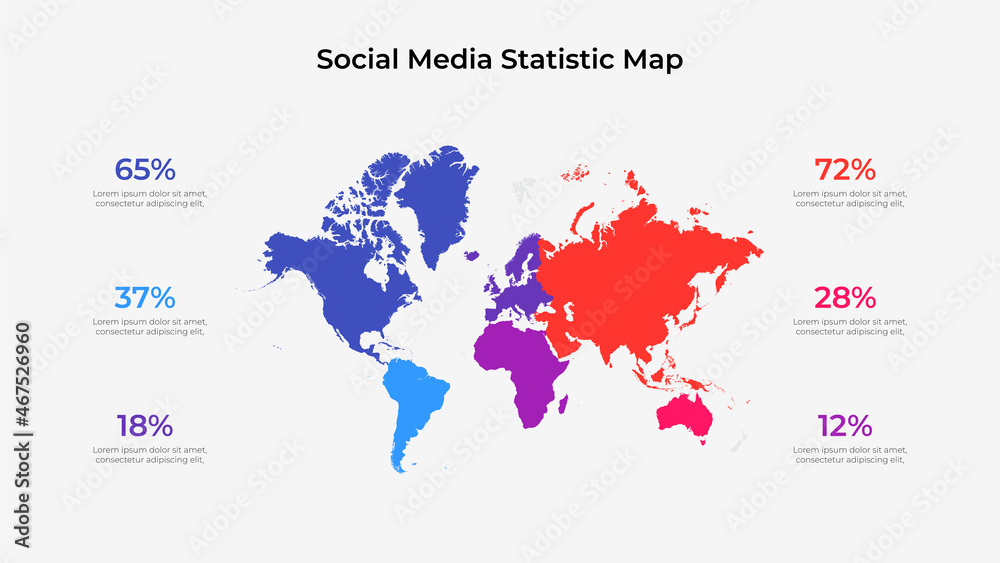 Social Media Statistic Map

65%
Lorem ipsum dolor sit amet, consectetur adipiscing elit,

37%
Lorem ipsum dolor sit amet, consectetur adipiscing elit,

18%
Lorem ipsum dolor sit amet, consectetur adipiscing elit,

72%
Lorem ipsum dolor sit amet, consectetur adipiscing elit,

28%
Lorem ipsum dolor sit amet, consectetur adipiscing elit,

12%
Lorem ipsum dolor sit amet, consectetur adipiscing elit,

Adobe Stock | #467526960