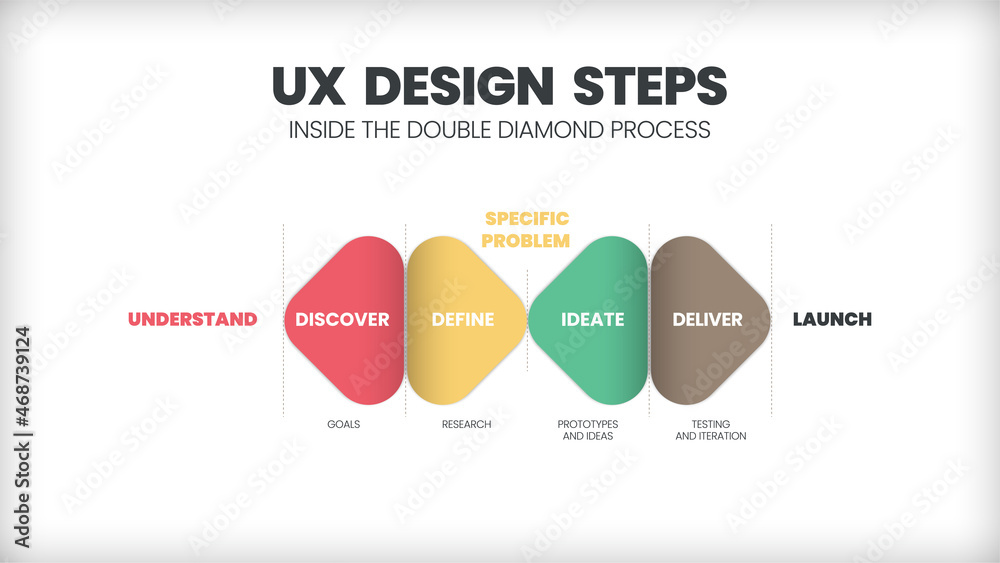 UX DESIGN STEPS
INSIDE THE DOUBLE DIAMOND PROCESS

SPECIFIC PROBLEM

UNDERSTAND
DISCOVER
DEFINE
IDEATE
DELIVER
LAUNCH

GOALS
RESEARCH
PROTOTYPES AND IDEAS
TESTING AND ITERATION

Adobe Stock | #468739124