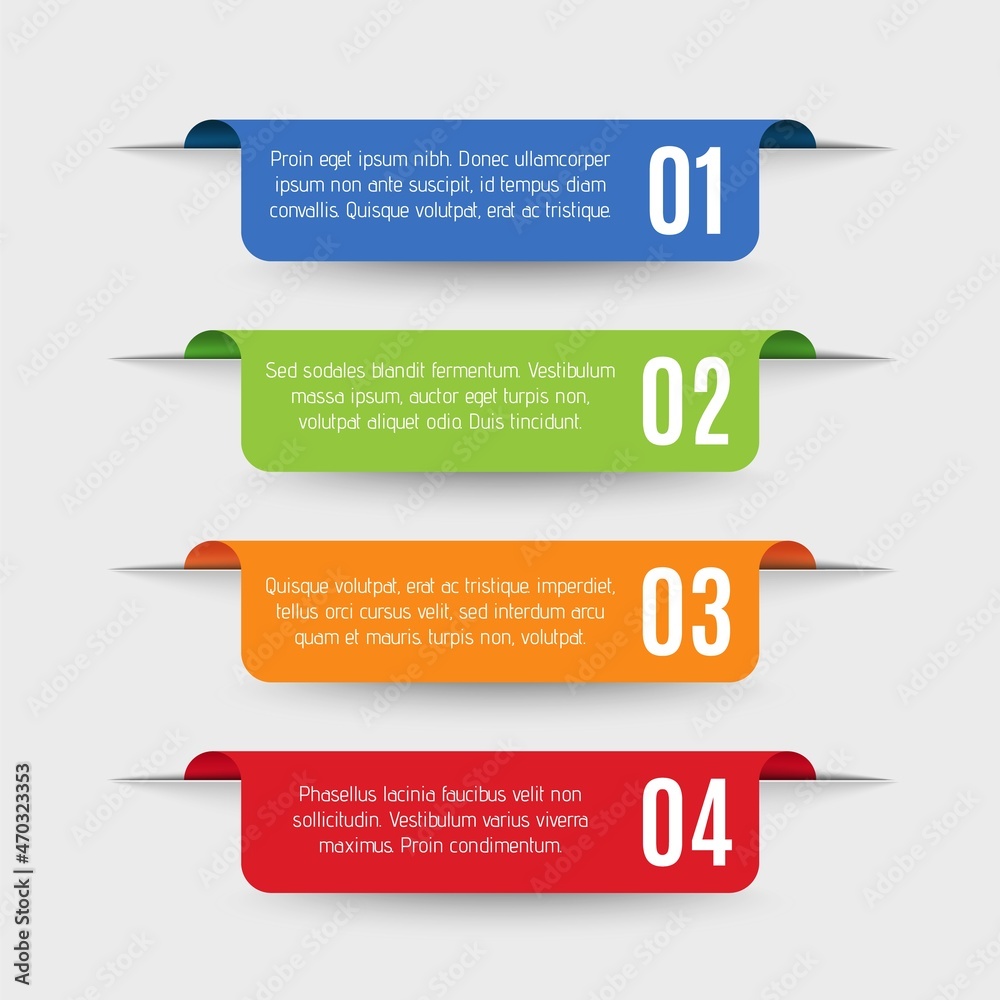 Proin eget ipsum nibh. Donec ullamcorper ipsum non ante suscipit, id tempus diam convallis. Quisque volutpat, erat ac tristique.

01

Sed sodales blandit fermentum. Vestibulum massa ipsum, auctor eget turpis non, volutpat aliquet odio. Duis tincidunt.

02

Quisque volutpat, erat ac tristique. imperdiet, tellus orci cursus velit, sed interdum arcu quam et mauris. turpis non, volutpat.

03

Phasellus lacinia faucibus velit non sollicitudin. Vestibulum varius viverra maximus. Proin condimentum.

04

Adobe Stock | #470323353