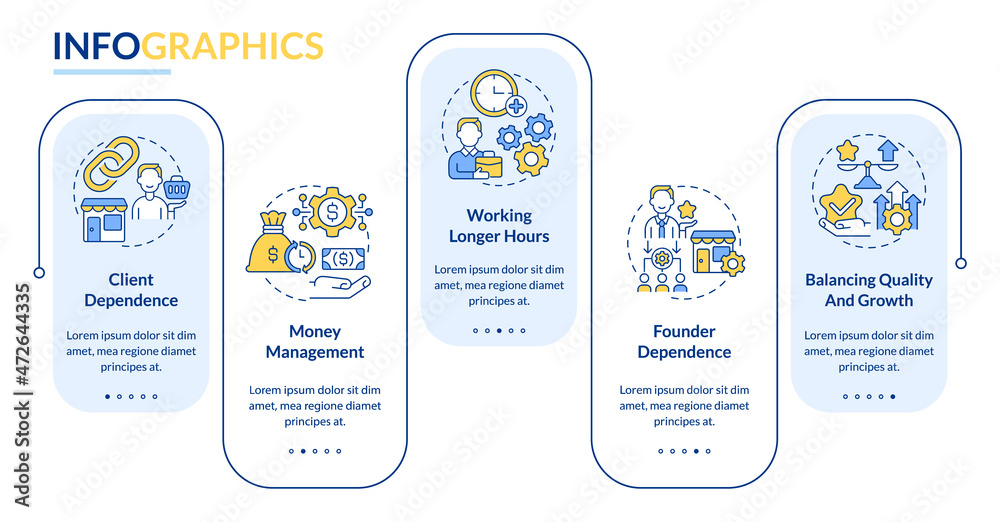 INFOGRAPHICS

Client Dependence

Lorem ipsum dolor sit dim amet, mea regione diamet principes at.

Money Management

Lorem ipsum dolor sit dim amet, mea regione diamet principes at.

Working Longer Hours

Lorem ipsum dolor sit dim amet, mea regione diamet principes at.

Founder Dependence

Lorem ipsum dolor sit dim amet, mea regione diamet principes at.

Balancing Quality And Growth

Lorem ipsum dolor sit dim amet, mea regione diamet principes at.

Adobe Stock | #472644335