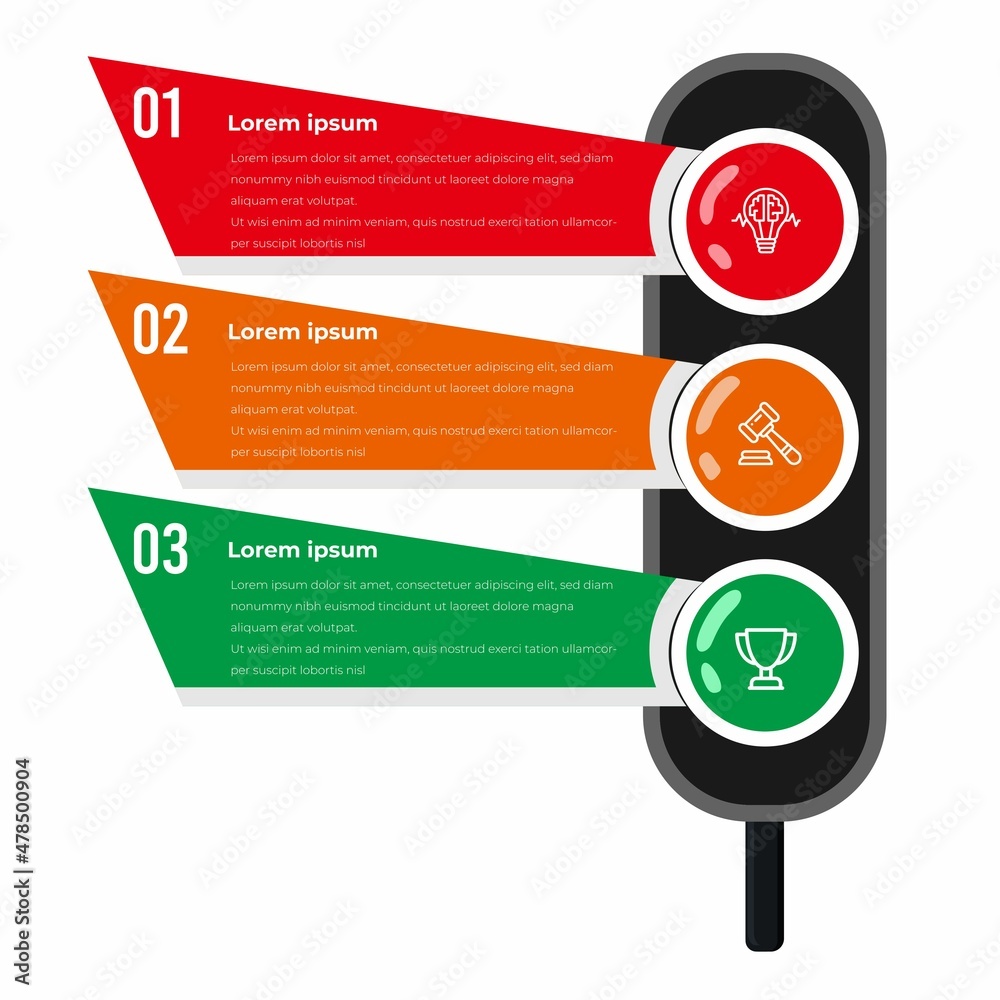 01

Lorem ipsum

Lorem ipsum dolor sit amet, consectetuer adipiscing elit, sed diam nonummy nibh euismod tincidunt ut laoreet dolore magna aliquam erat volutpat.
Ut wisi enim ad minim veniam, quis nostrud exerci tation ullamcorper suscipit lobortis nisl

02

Lorem ipsum

Lorem ipsum dolor sit amet, consectetuer adipiscing elit, sed diam nonummy nibh euismod tincidunt ut laoreet dolore magna aliquam erat volutpat.
Ut wisi enim ad minim veniam, quis nostrud exerci tation ullamcorper suscipit lobortis nisl

03

Lorem ipsum

Lorem ipsum dolor sit amet, consectetuer adipiscing elit, sed diam nonummy nibh euismod tincidunt ut laoreet dolore magna aliquam erat volutpat.
Ut wisi enim ad minim veniam, quis nostrud exerci tation ullamcorper suscipit lobortis nisl

Adobe Stock | #478500904