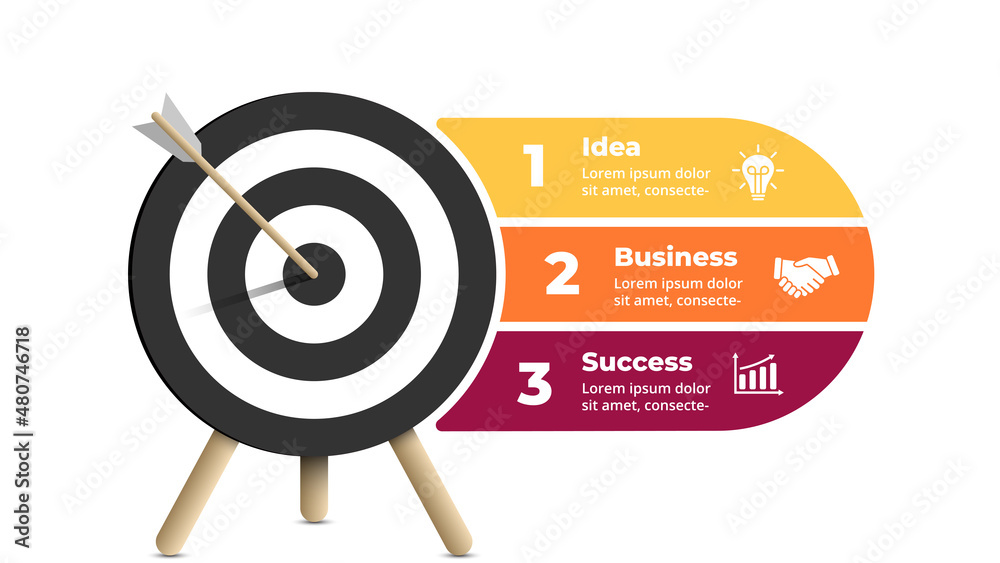 1 Idea
Lorem ipsum dolor sit amet, consecte-

2 Business
Lorem ipsum dolor sit amet, consecte-

3 Success
Lorem ipsum dolor sit amet, consecte-

Adobe Stock | #480746718