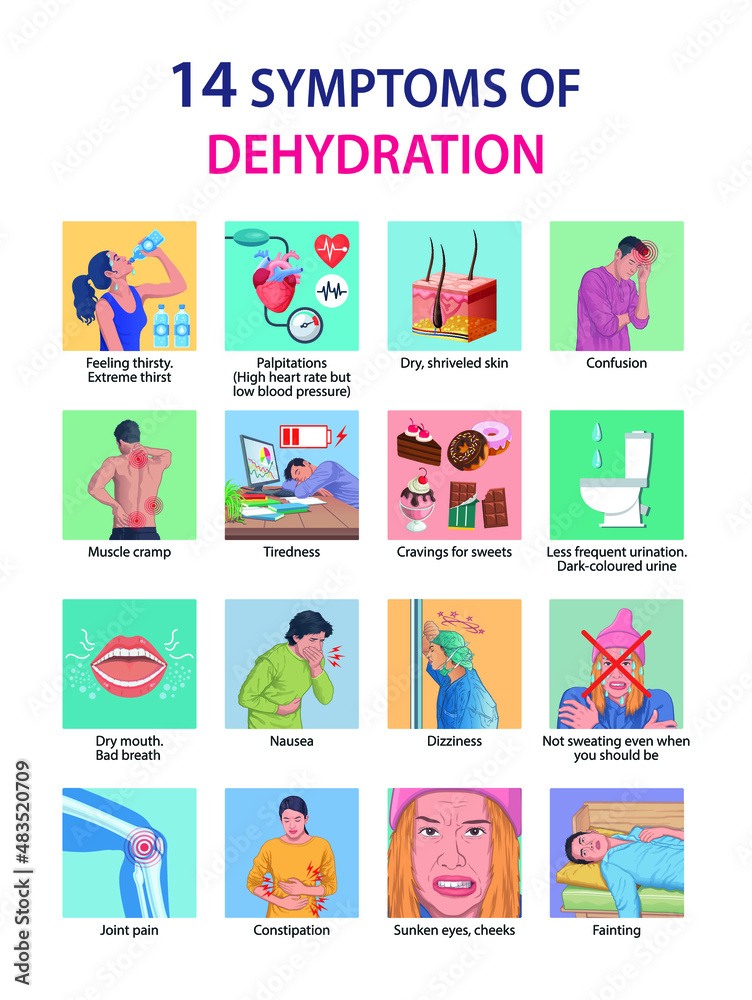 14 SYMPTOMS OF DEHYDRATION

Feeling thirsty. Extreme thirst

Palpitations (High heart rate but low blood pressure)

Dry, shriveled skin

Confusion

Muscle cramp

Tiredness

Cravings for sweets

Less frequent urination. Dark-coloured urine

Dry mouth. Bad breath

Nausea

Dizziness

Not sweating even when you should be

Joint pain

Constipation

Sunken eyes, cheeks

Fainting

Adobe Stock | #483520709