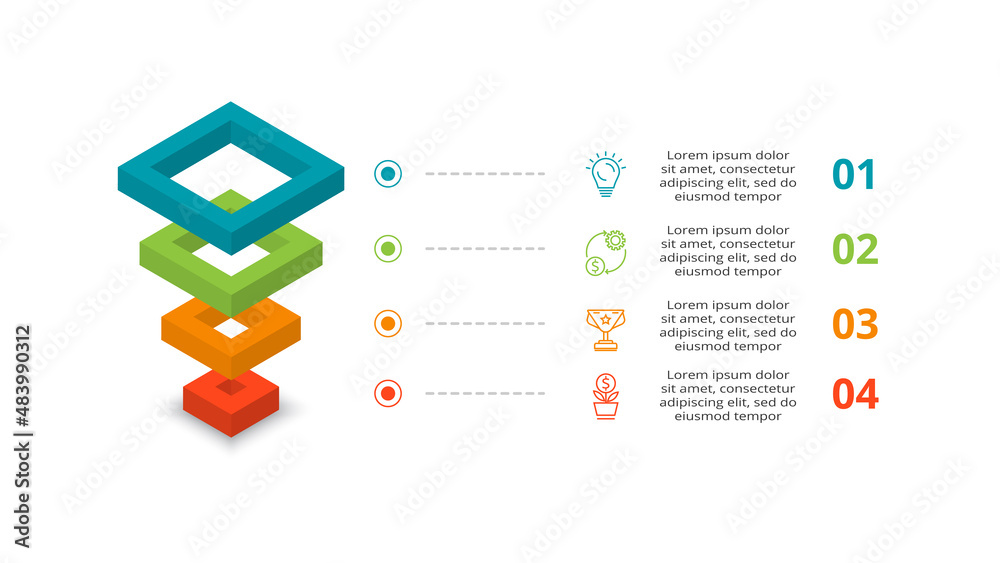 Lorem ipsum dolor sit amet, consectetur adipiscing elit, sed do eiusmod tempor

01

Lorem ipsum dolor sit amet, consectetur adipiscing elit, sed do eiusmod tempor

02

Lorem ipsum dolor sit amet, consectetur adipiscing elit, sed do eiusmod tempor

03

Lorem ipsum dolor sit amet, consectetur adipiscing elit, sed do eiusmod tempor

04

Adobe Stock | #483990312