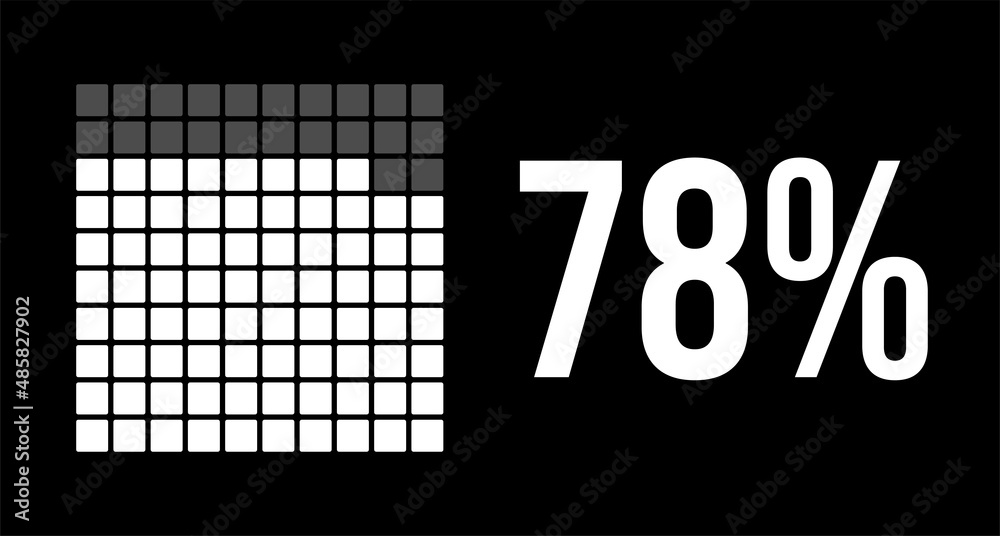 78%

Adobe Stock | #485827902