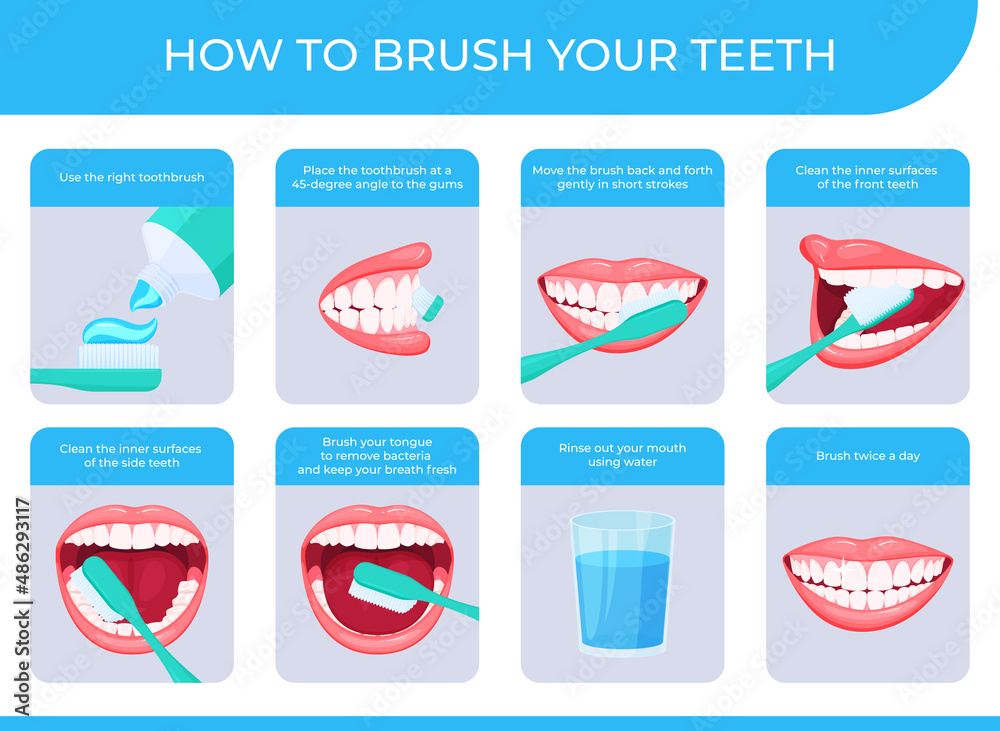 HOW TO BRUSH YOUR TEETH

Use the right toothbrush

Place the toothbrush at a 45-degree angle to the gums

Move the brush back and forth gently in short strokes

Clean the inner surfaces of the front teeth

Clean the inner surfaces of the side teeth

Brush your tongue to remove bacteria and keep your breath fresh

Rinse out your mouth using water

Brush twice a day

Adobe Stock | #486293117