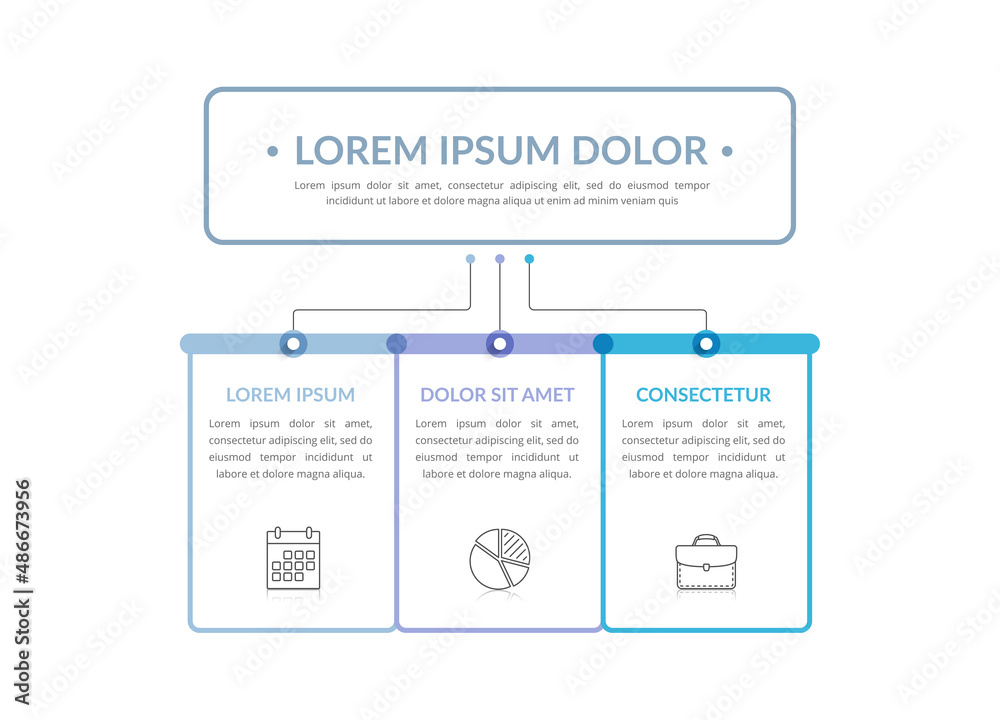 • LOREM IPSUM DOLOR •

Lorem ipsum dolor sit amet, consectetur adipiscing elit, sed do eiusmod tempor incididunt ut labore et dolore magna aliqua ut enim ad minim veniam quis

LOREM IPSUM

Lorem ipsum dolor sit amet, consectetur adipiscing elit, sed do eiusmod tempor incididunt ut labore et dolore magna aliqua.

DOLOR SIT AMET

Lorem ipsum dolor sit amet, consectetur adipiscing elit, sed do eiusmod tempor incididunt ut labore et dolore magna aliqua.

CONSECTETUR

Lorem ipsum dolor sit amet, consectetur adipiscing elit, sed do eiusmod tempor incididunt ut labore et dolore magna aliqua.

Adobe Stock | #486673956