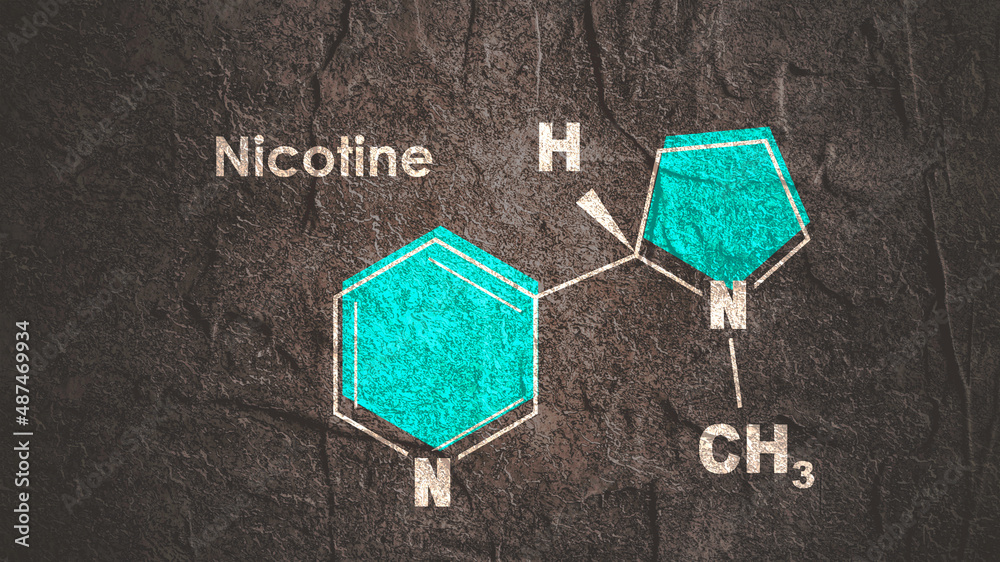 Nicotine

H

N

N

$CH_3$

Adobe Stock | #487469934