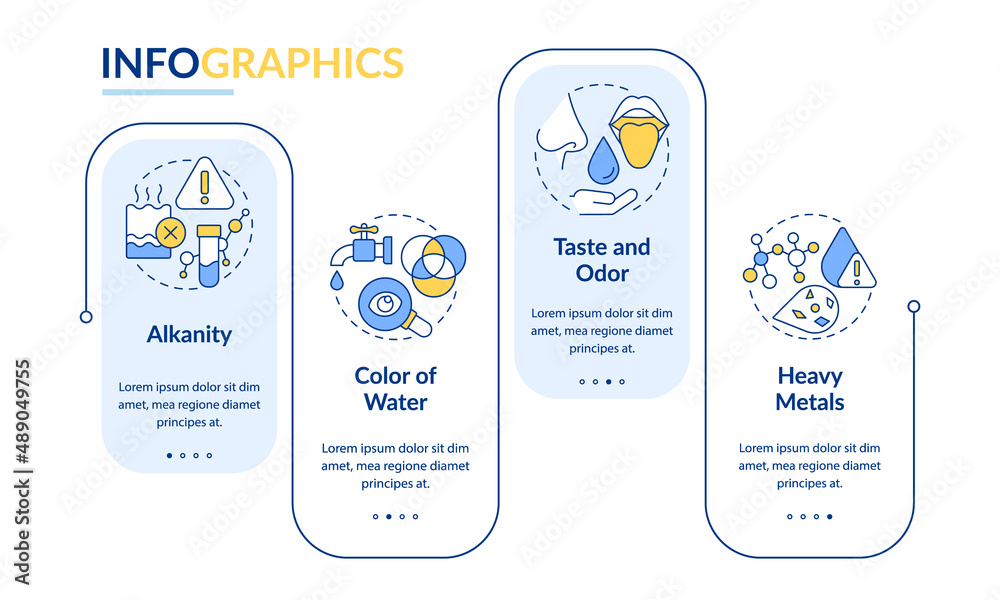 INFOGRAPHICS

Alkanity

Lorem ipsum dolor sit dim amet, mea regione diamet principes at.

Color of Water

Lorem ipsum dolor sit dim amet, mea regione diamet principes at.

Taste and Odor

Lorem ipsum dolor sit dim amet, mea regione diamet principes at.

Heavy Metals

Lorem ipsum dolor sit dim amet, mea regione diamet principes at.

Adobe Stock | #489049755