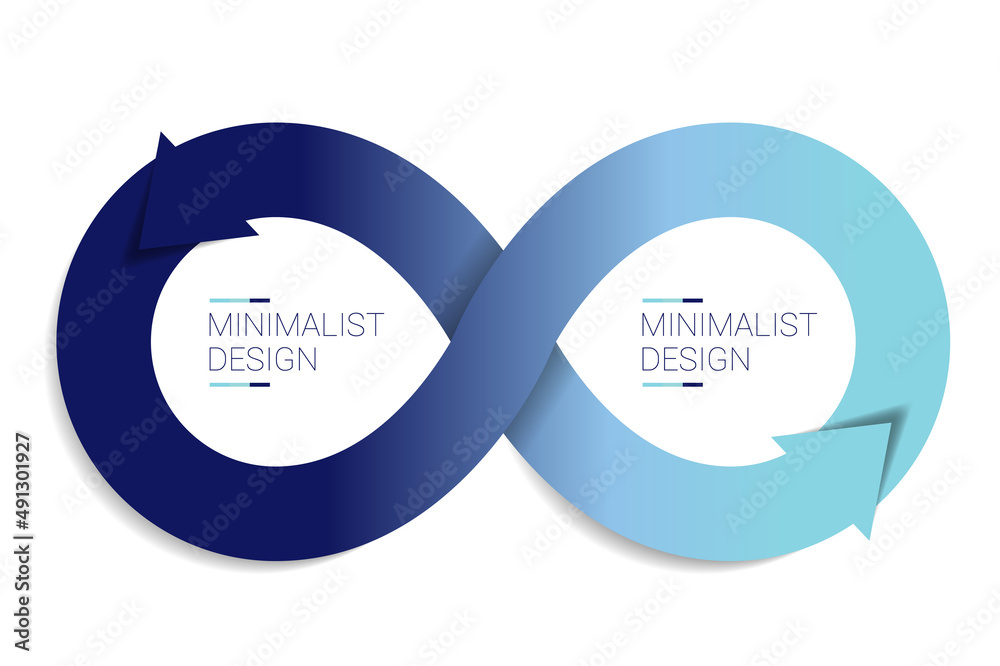 MINIMALIST DESIGN

MINIMALIST DESIGN

Adobe Stock | #491301927