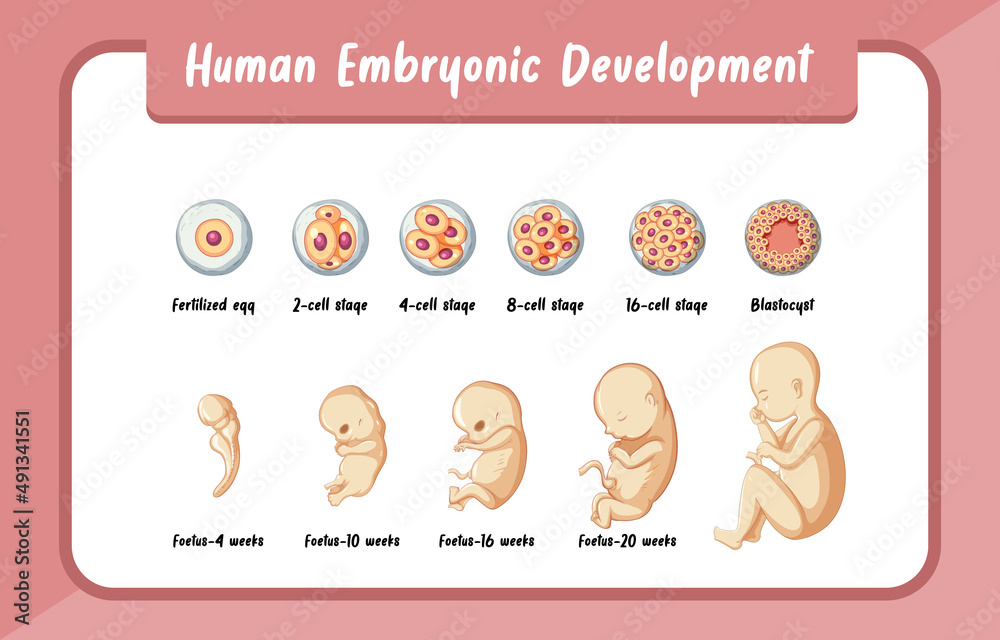 Human Embryonic Development

Fertilized egg

2-cell stage

4-cell stage

8-cell stage

16-cell stage

Blastocyst

Foetus-4 weeks

Foetus-10 weeks

Foetus-16 weeks

Foetus-20 weeks

Adobe Stock | #491341551