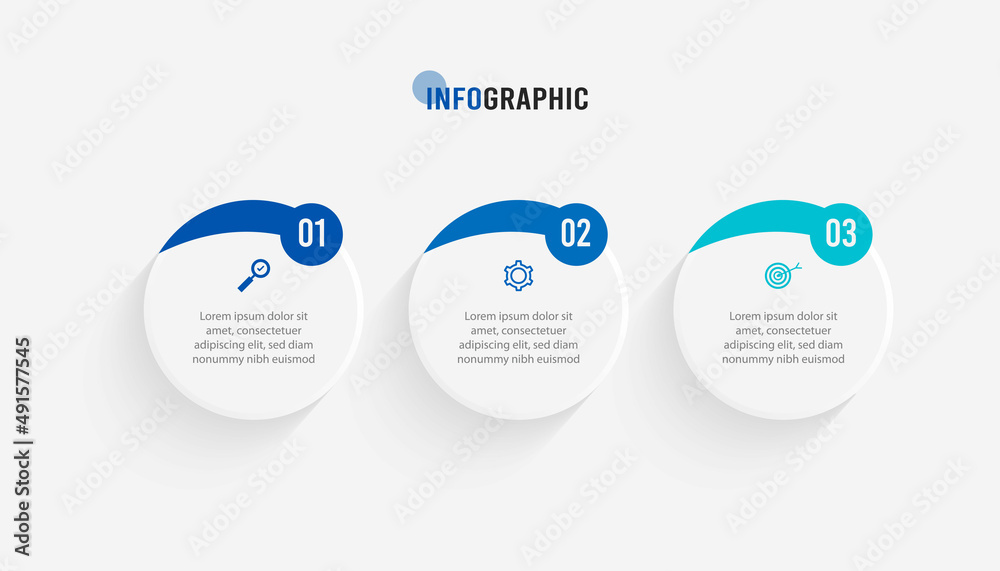 INFOGRAPHIC

01

Lorem ipsum dolor sit amet, consectetuer adipiscing elit, sed diam nonummy nibh euismod

02

Lorem ipsum dolor sit amet, consectetuer adipiscing elit, sed diam nonummy nibh euismod

03

Lorem ipsum dolor sit amet, consectetuer adipiscing elit, sed diam nonummy nibh euismod

Adobe Stock | #491577545