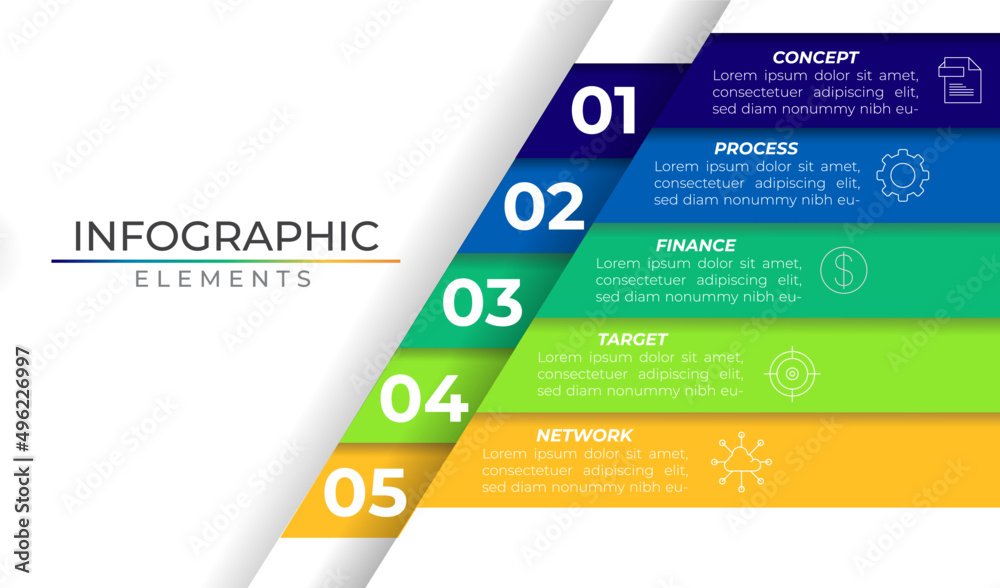 INFOGRAPHIC
ELEMENTS

01
CONCEPT
Lorem ipsum dolor sit amet, consectetuer adipiscing elit, sed diam nonummy nibh eu-

02
PROCESS
Lorem ipsum dolor sit amet, consectetuer adipiscing elit, sed diam nonummy nibh eu-

03
FINANCE
Lorem ipsum dolor sit amet, consectetuer adipiscing elit, sed diam nonummy nibh eu-

04
TARGET
Lorem ipsum dolor sit amet, consectetuer adipiscing elit, sed diam nonummy nibh eu-

05
NETWORK
Lorem ipsum dolor sit amet, consectetuer adipiscing elit, sed diam nonummy nibh eu-

Adobe Stock | #496226997