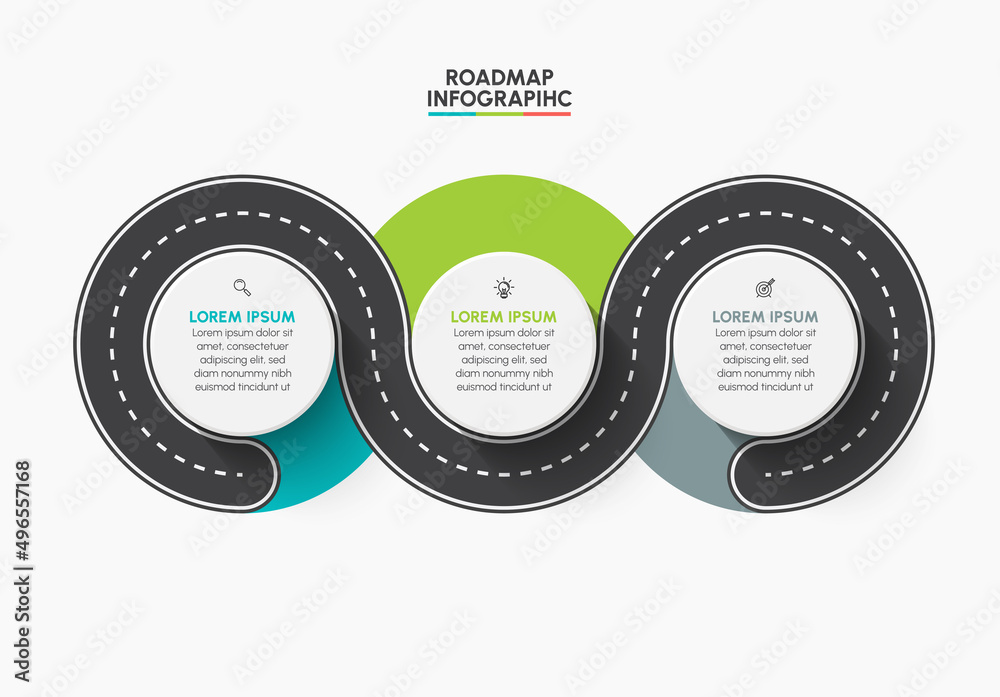 ROADMAP
INFOGRAPIHC

LOREM IPSUM
Lorem ipsum dolor sit amet, consectetuer adipiscing elit, sed diam nonummy nibh euismod tincidunt ut

LOREM IPSUM
Lorem ipsum dolor sit amet, consectetuer adipiscing elit, sed diam nonummy nibh euismod tincidunt ut

LOREM IPSUM
Lorem ipsum dolor sit amet, consectetuer adipiscing elit, sed diam nonummy nibh euismod tincidunt ut

Adobe Stock | #496557168