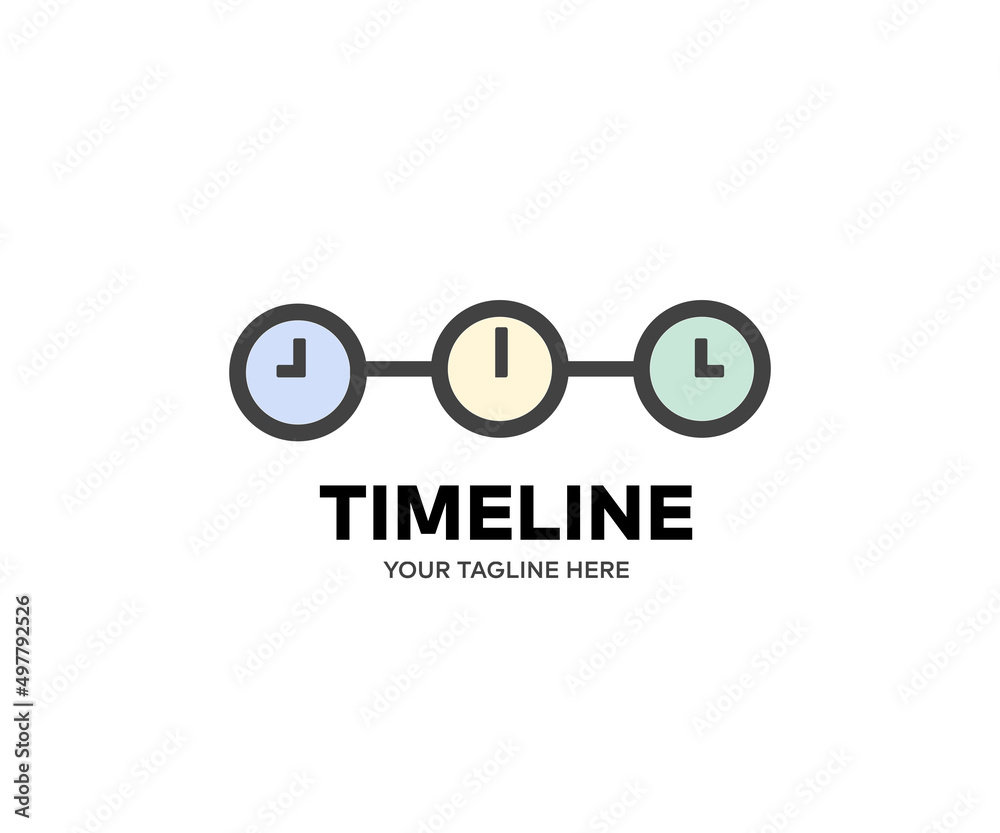 TIMELINE
YOUR TAGLINE HERE

Adobe Stock | #497792526