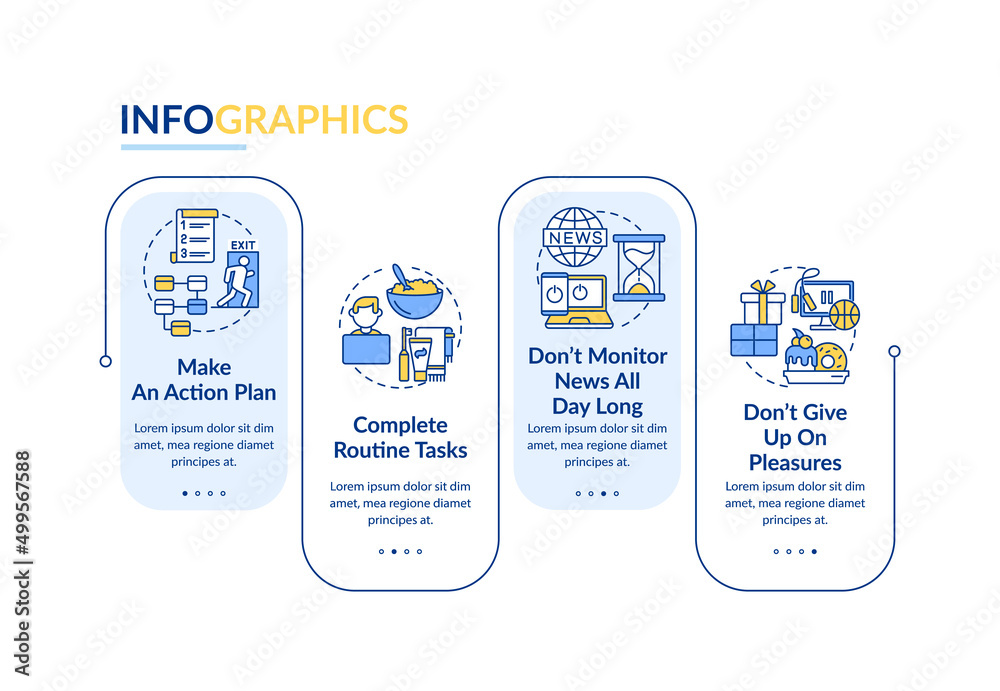 INFOGRAPHICS

1
2
3

EXIT

Make An Action Plan

Lorem ipsum dolor sit dim amet, mea regione diamet principes at.

Complete Routine Tasks

Lorem ipsum dolor sit dim amet, mea regione diamet principes at.

NEWS

Don't Monitor News All Day Long

Lorem ipsum dolor sit dim amet, mea regione diamet principes at.

Don't Give Up On Pleasures

Lorem ipsum dolor sit dim amet, mea regione diamet principes at.

Adobe Stock | #499567588