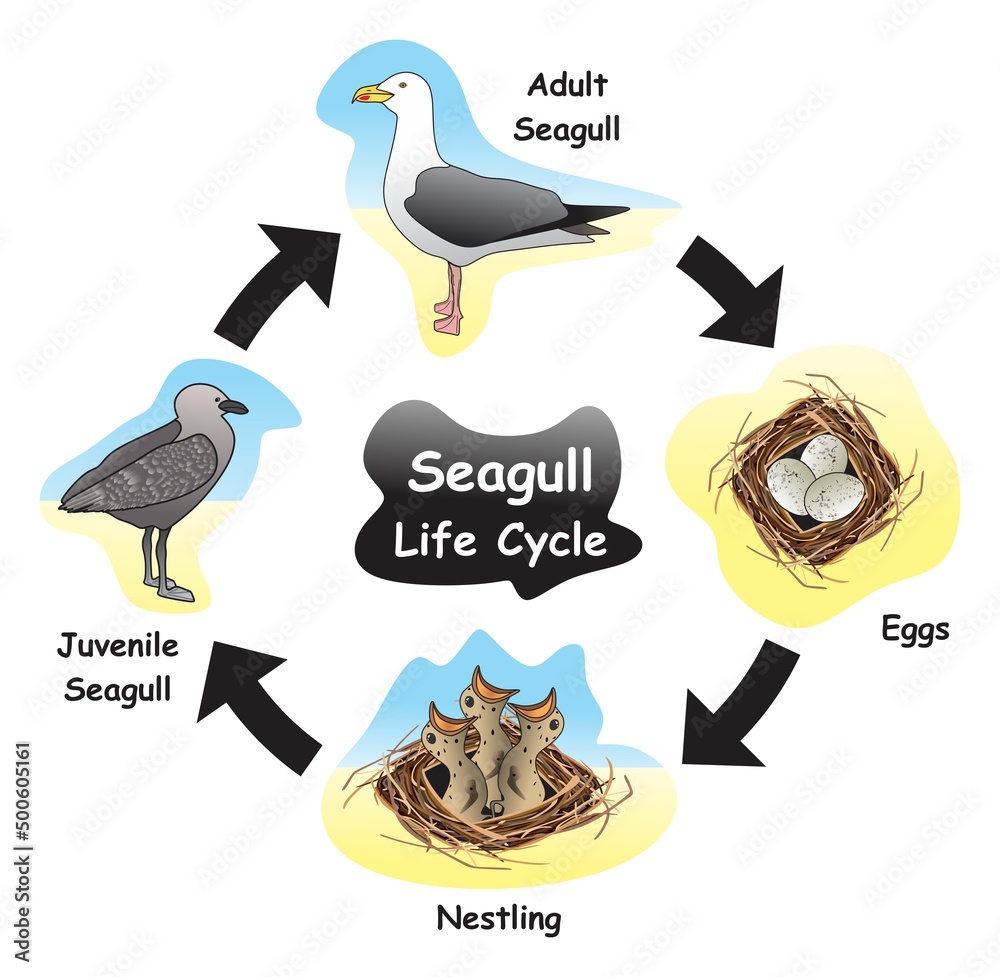 Seagull Life Cycle

Adult Seagull

Eggs

Nestling

Juvenile Seagull

Adobe Stock | #500605161