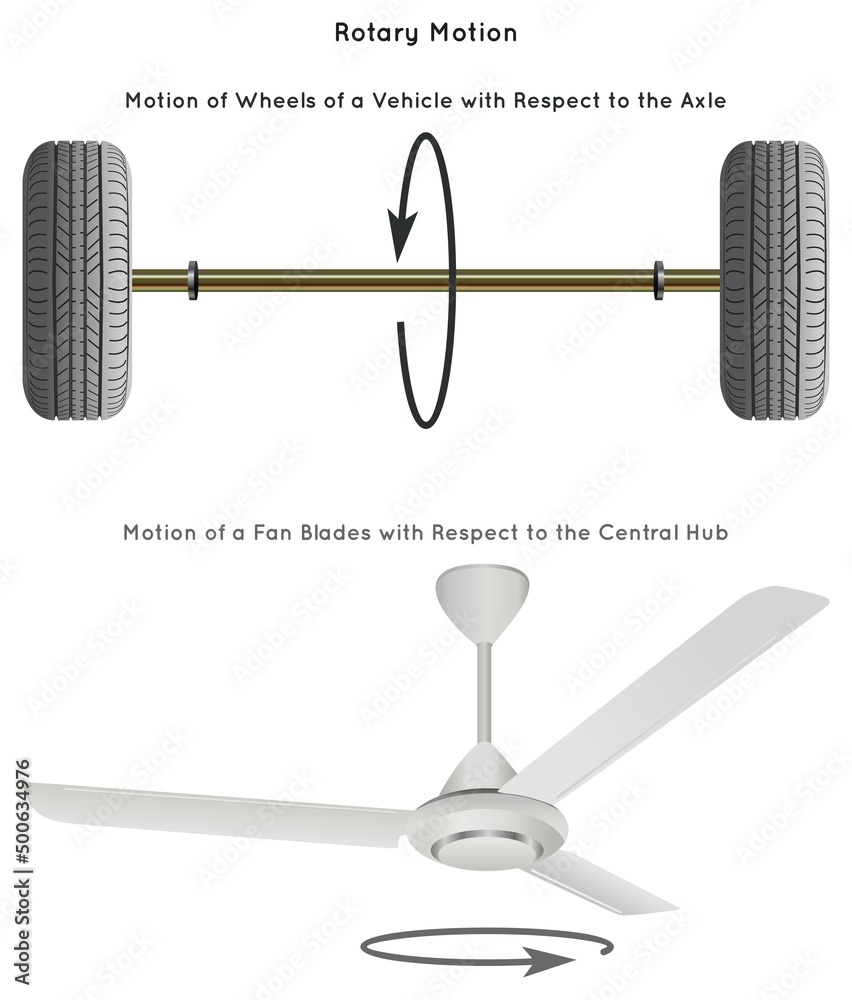 Rotary Motion

Motion of Wheels of a Vehicle with Respect to the Axle

Motion of a Fan Blades with Respect to the Central Hub

Adobe Stock | #500634976