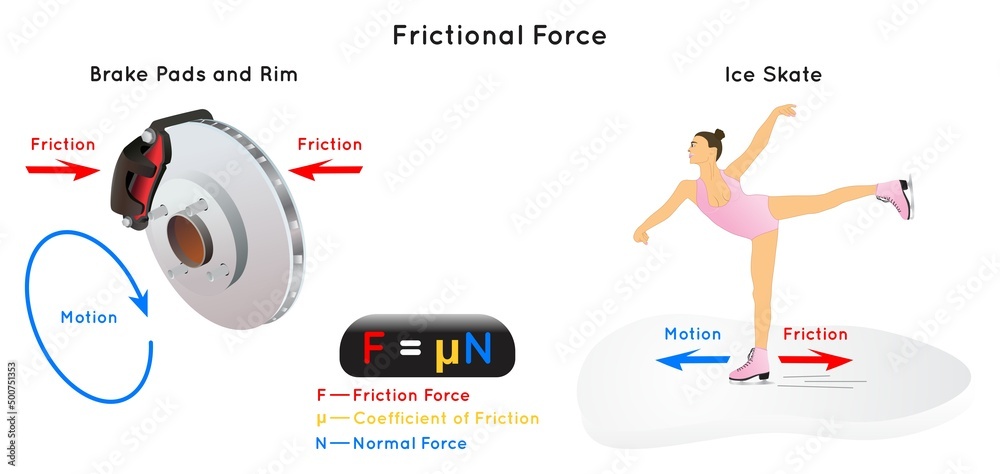 Frictional Force

Brake Pads and Rim

Friction

Friction

Motion

$F = \mu N$

F — Friction Force
μ — Coefficient of Friction
N — Normal Force

Ice Skate

Motion

Friction

500751353