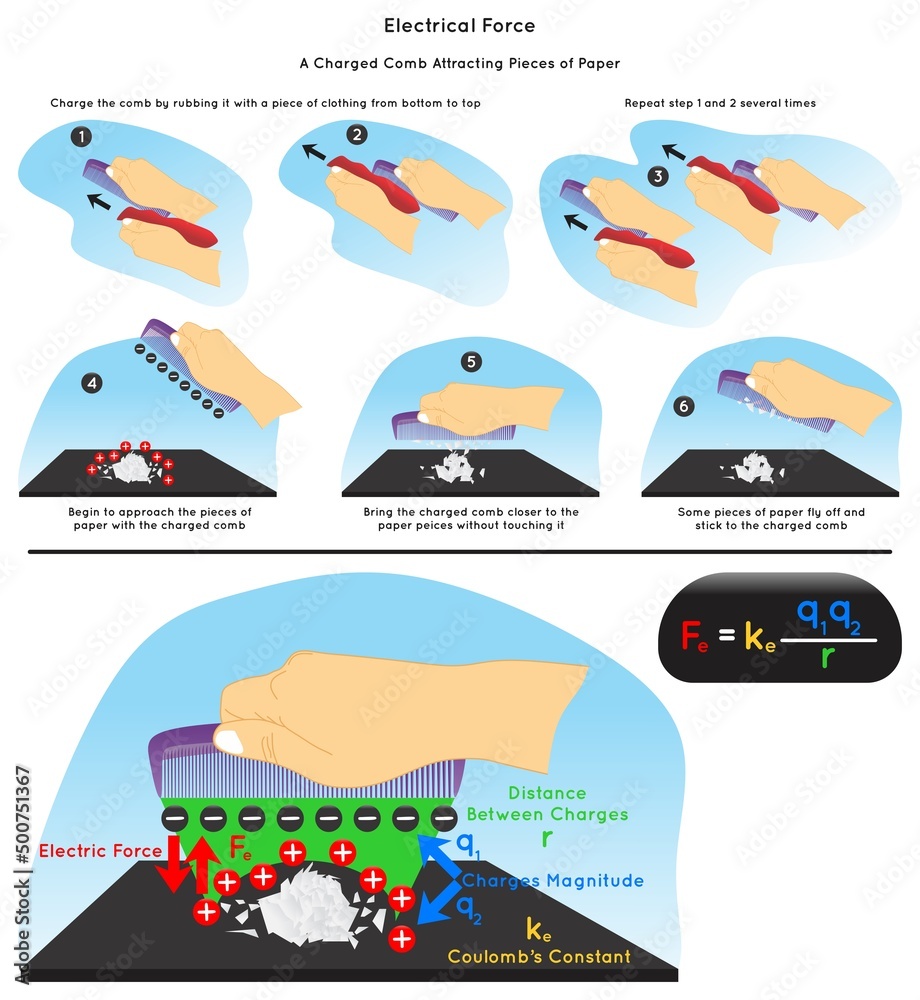 Electrical Force

A Charged Comb Attracting Pieces of Paper

Charge the comb by rubbing it with a piece of clothing from bottom to top

Repeat step 1 and 2 several times

1

2

3

4

5

6

Begin to approach the pieces of paper with the charged comb

Bring the charged comb closer to the paper peices without touching it

Some pieces of paper fly off and stick to the charged comb

$F_e = k_e \frac{q_1 q_2}{r}$

Distance Between Charges

r

Electric Force

$F_e$

$q_1$

Charges Magnitude

$q_2$

$k_e$

Coulomb's Constant

Adobe Stock | #500751367