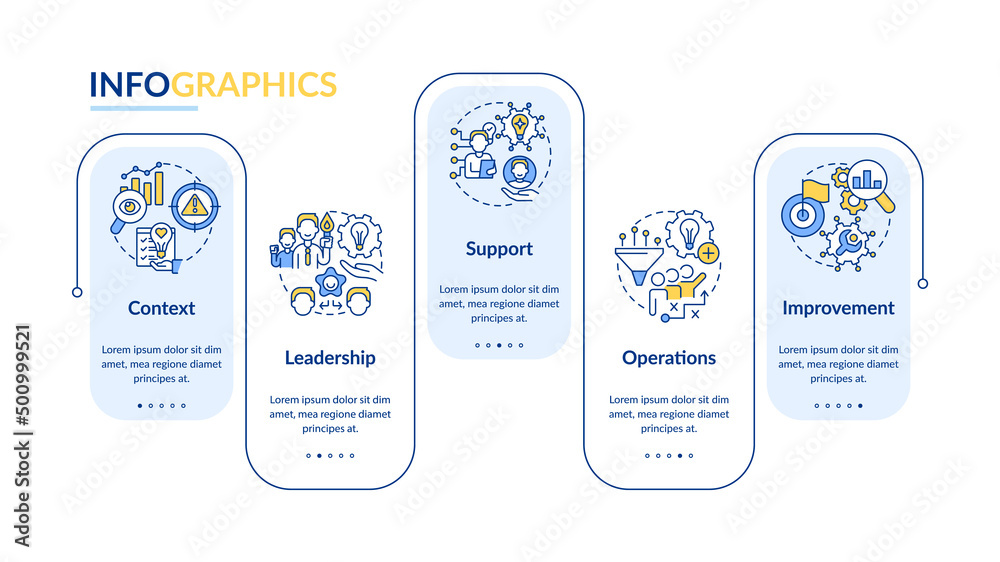 INFOGRAPHICS

Context

Lorem ipsum dolor sit dim amet, mea regione diamet principes at.

Leadership

Lorem ipsum dolor sit dim amet, mea regione diamet principes at.

Support

Lorem ipsum dolor sit dim amet, mea regione diamet principes at.

Operations

Lorem ipsum dolor sit dim amet, mea regione diamet principes at.

Improvement

Lorem ipsum dolor sit dim amet, mea regione diamet principes at.

Adobe Stock | #500999521