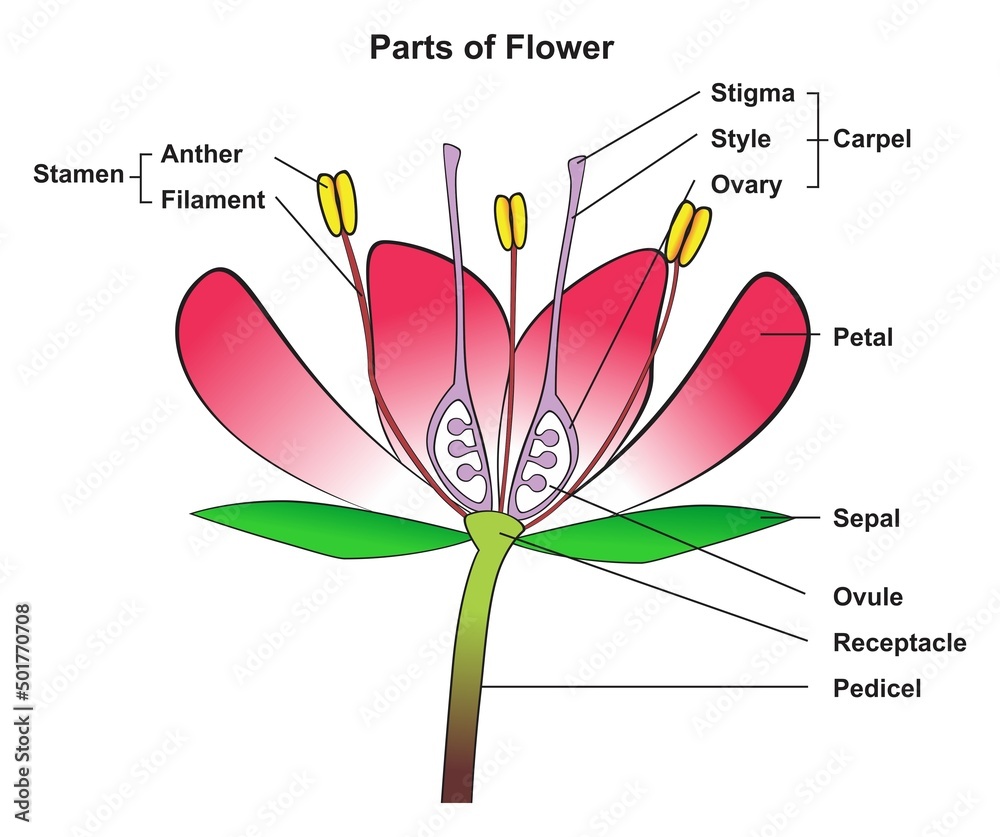 Parts of Flower

Stamen
Anther
Filament

Stigma
Style
Ovary
Carpel

Petal

Sepal

Ovule

Receptacle

Pedicel

Adobe Stock | #501770708