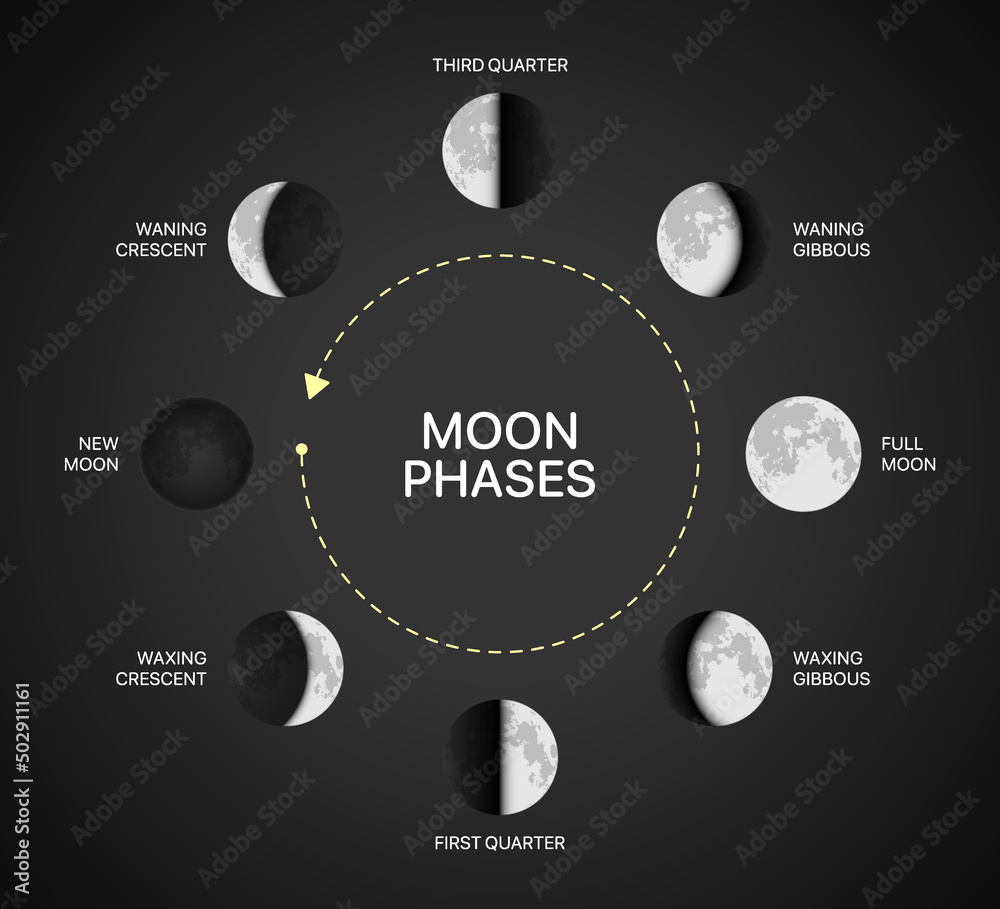 THIRD QUARTER

WANING CRESCENT

WANING GIBBOUS

NEW MOON

MOON PHASES

FULL MOON

WAXING CRESCENT

WAXING GIBBOUS

FIRST QUARTER

Adobe Stock | #502911161