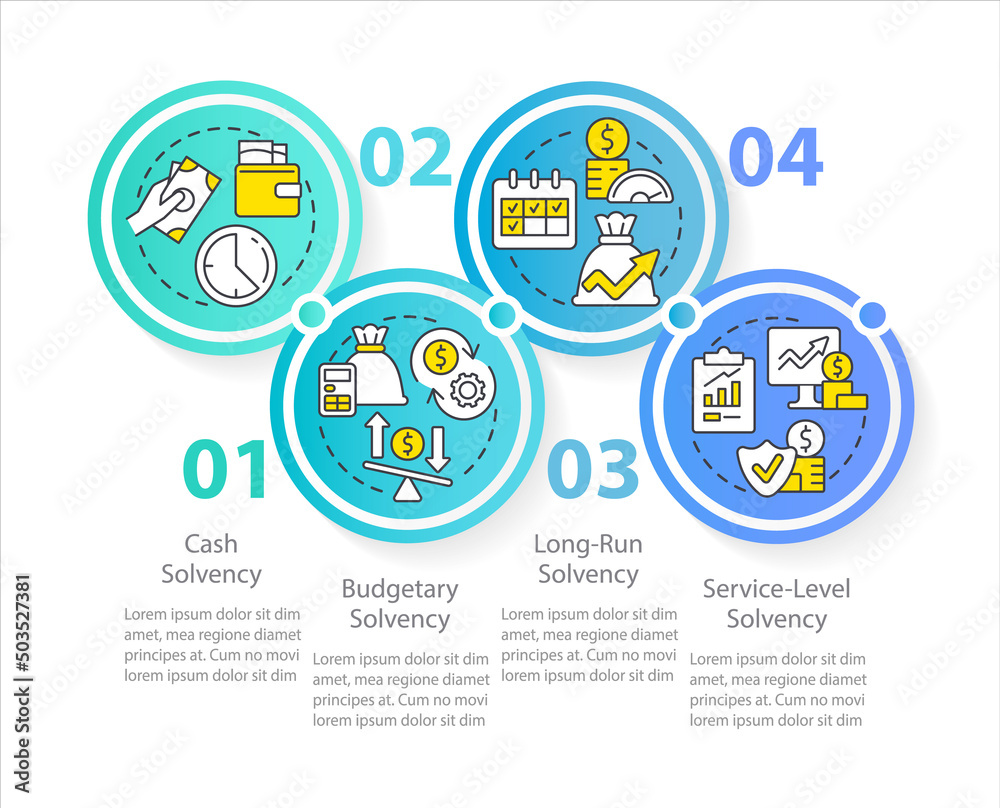 01

Cash Solvency

Lorem ipsum dolor sit dim amet, mea regione diamet principes at. Cum no movi lorem ipsum dolor sit dim

02

Budgetary Solvency

Lorem ipsum dolor sit dim amet, mea regione diamet principes at. Cum no movi lorem ipsum dolor sit dim

03

Long-Run Solvency

Lorem ipsum dolor sit dim amet, mea regione diamet principes at. Cum no movi lorem ipsum dolor sit dim

04

Service-Level Solvency

Lorem ipsum dolor sit dim amet, mea regione diamet principes at. Cum no movi lorem ipsum dolor sit dim

Adobe Stock | #503527381