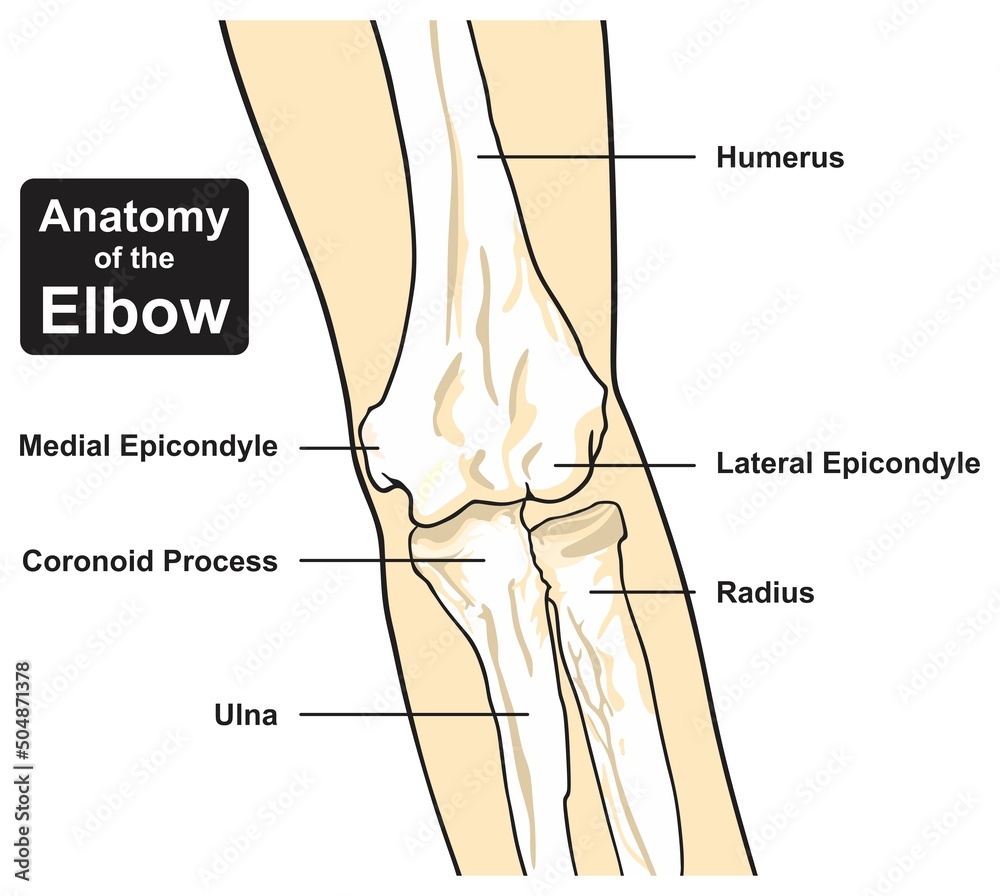 Anatomy of the Elbow

Humerus

Medial Epicondyle

Lateral Epicondyle

Coronoid Process

Radius

Ulna

Adobe Stock | #504871378